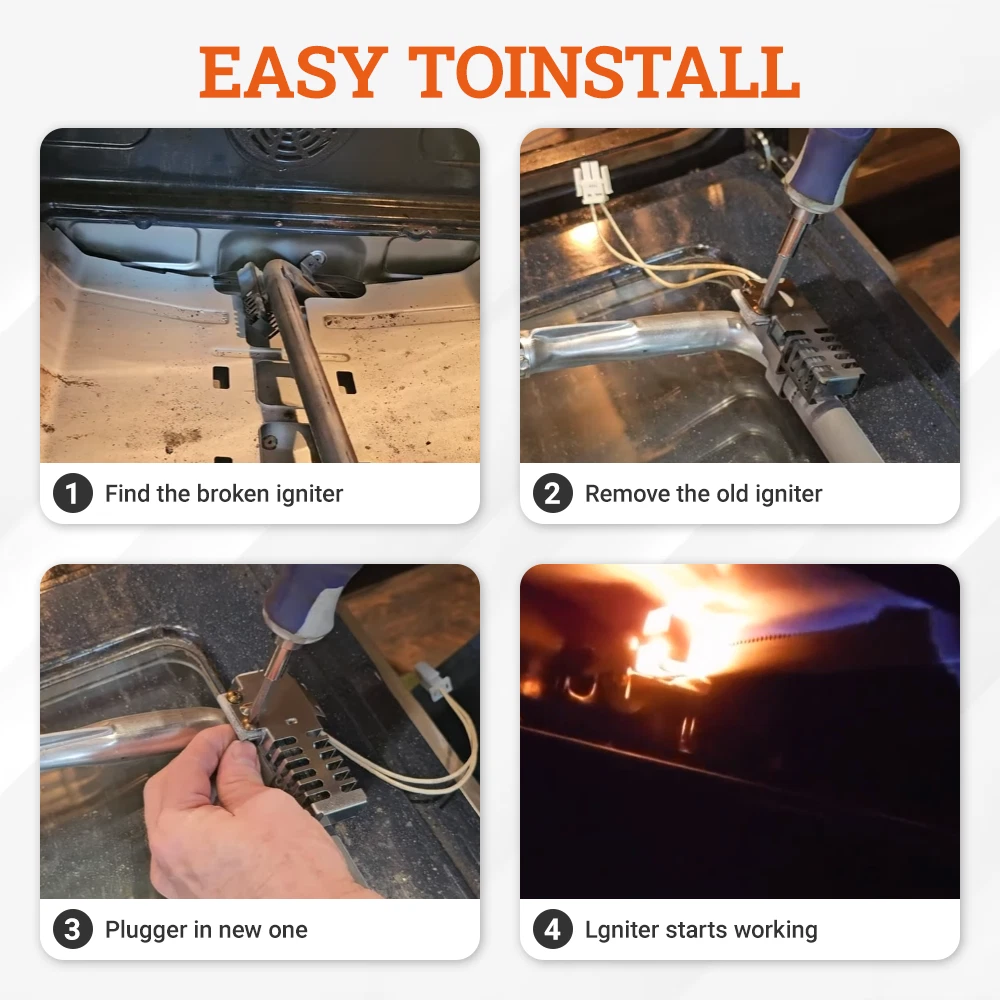 EASY TOINSTALL

1 Find the broken igniter

2 Remove the old igniter

3 Plugger in new one

4 Lgniter starts working