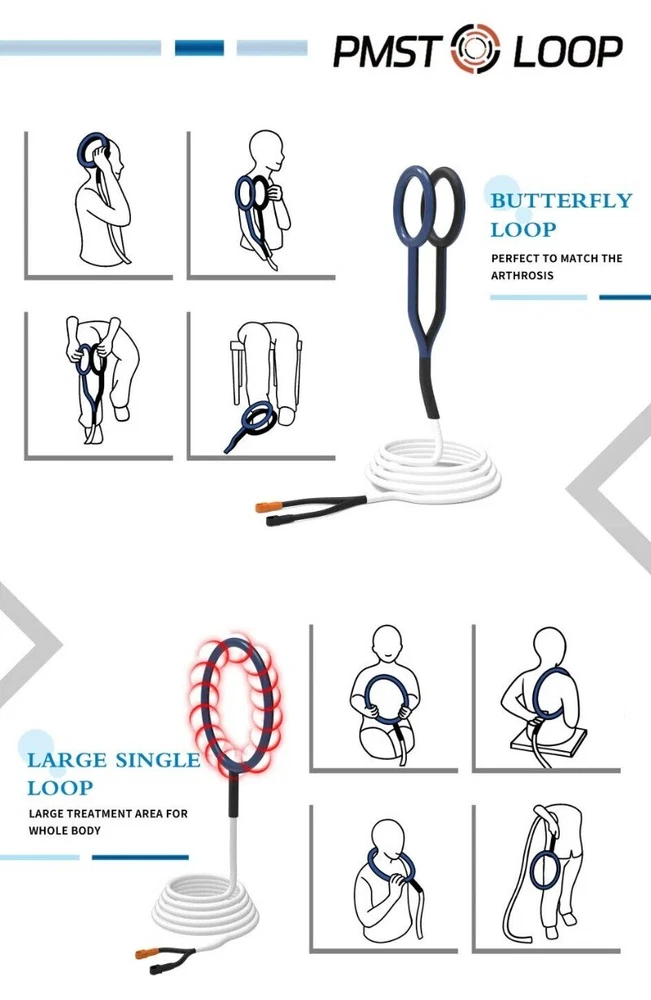 PMST LOOP

BUTTERFLY LOOP

PERFECT TO MATCH THE ARTHROSIS

LARGE SINGLE LOOP

LARGE TREATMENT AREA FOR WHOLE BODY