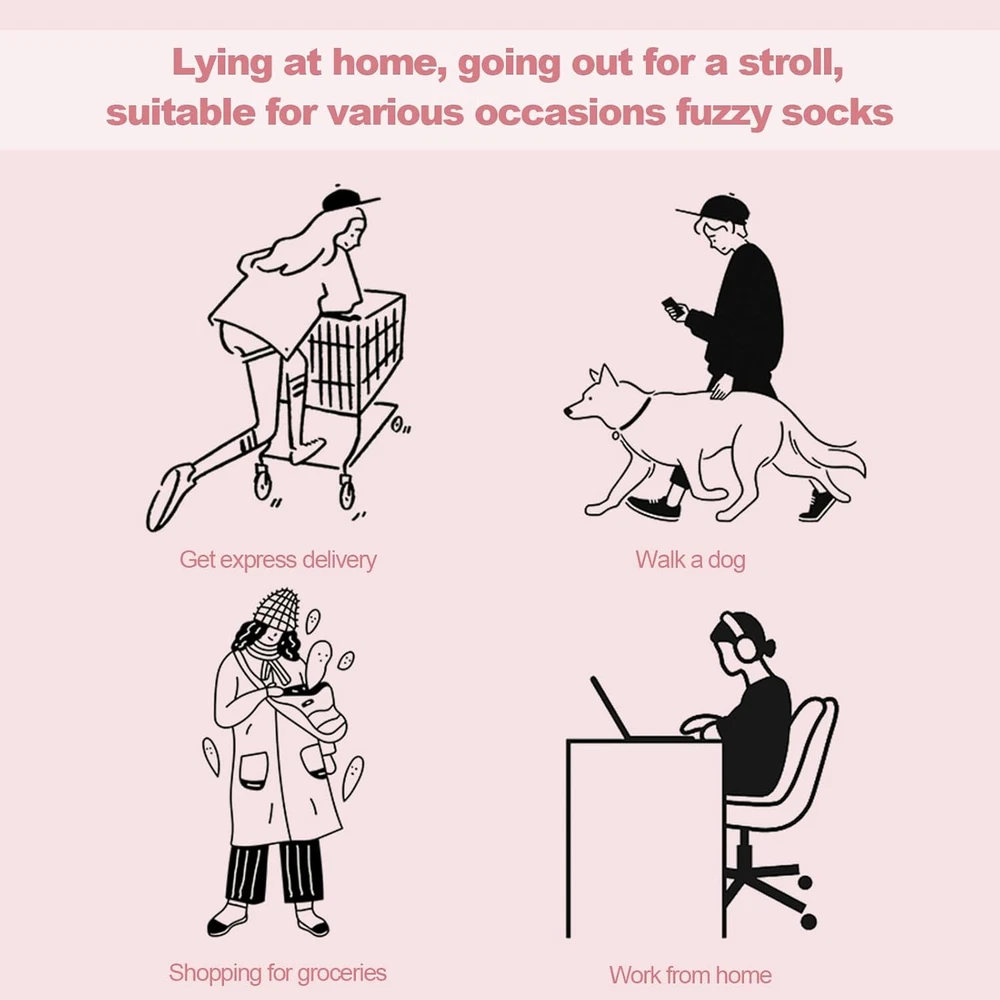 Lying at home, going out for a stroll, suitable for various occasions fuzzy socks

Get express delivery

Walk a dog

Shopping for groceries

Work from home