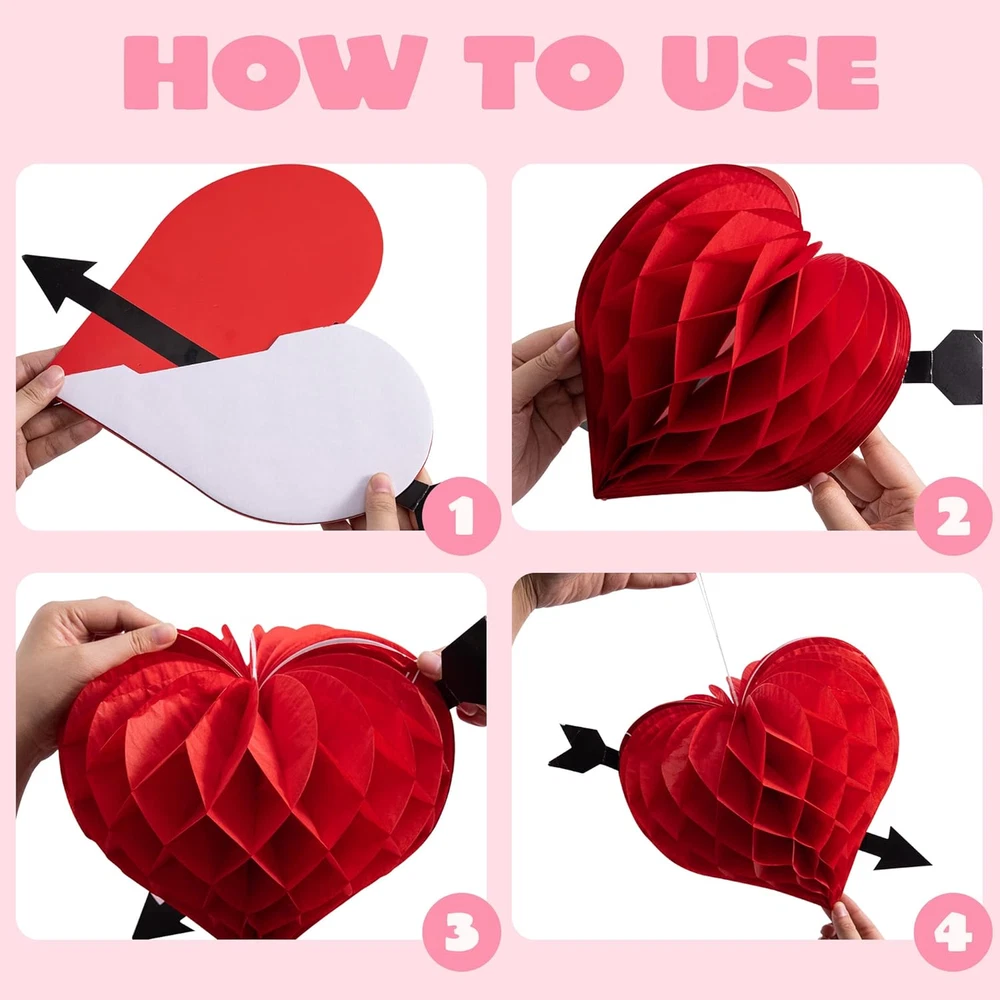 HOW TO USE

1

2

3

4