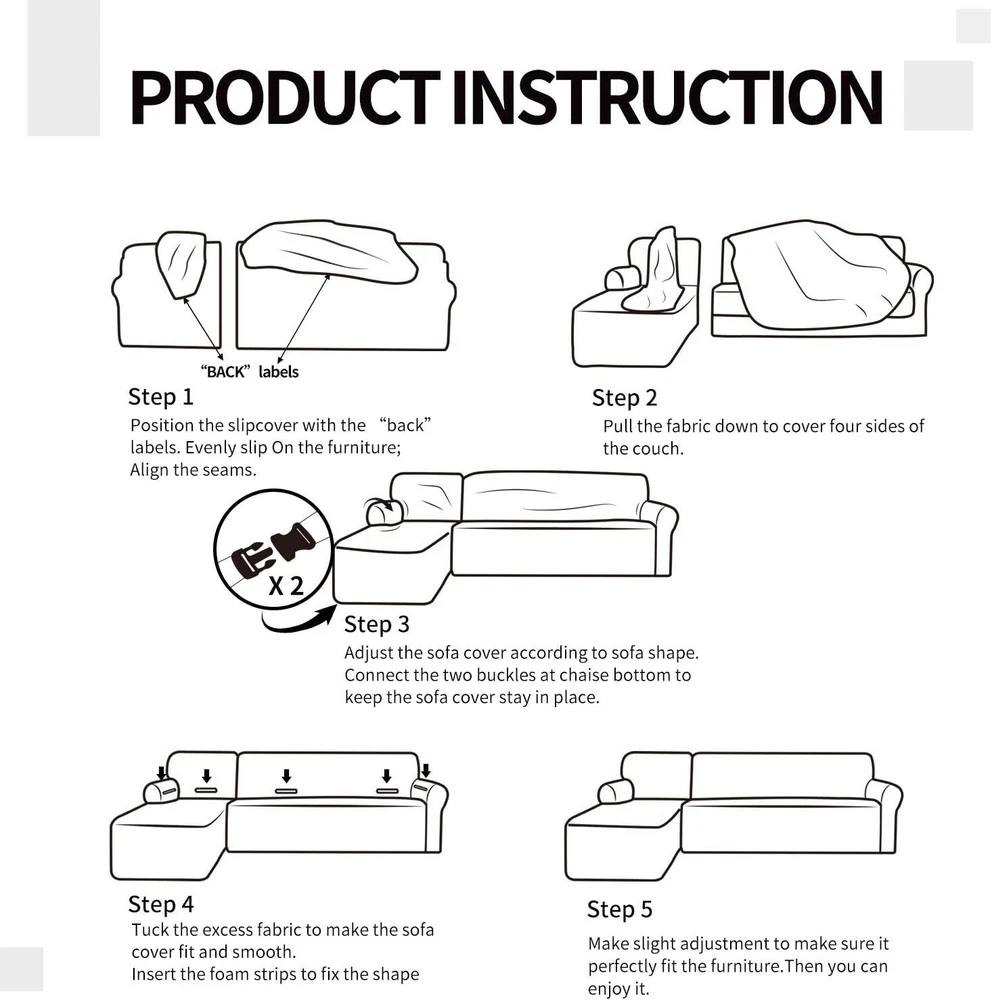 PRODUCT INSTRUCTION

"BACK" labels

Step 1
Position the slipcover with the "back" labels. Evenly slip On the furniture; Align the seams.

Step 2
Pull the fabric down to cover four sides of the couch.

X 2

Step 3
Adjust the sofa cover according to sofa shape. Connect the two buckles at chaise bottom to keep the sofa cover stay in place.

Step 4
Tuck the excess fabric to make the sofa cover fit and smooth.
Insert the foam strips to fix the shape

Step 5
Make slight adjustment to make sure it perfectly fit the furniture.Then you can enjoy it.