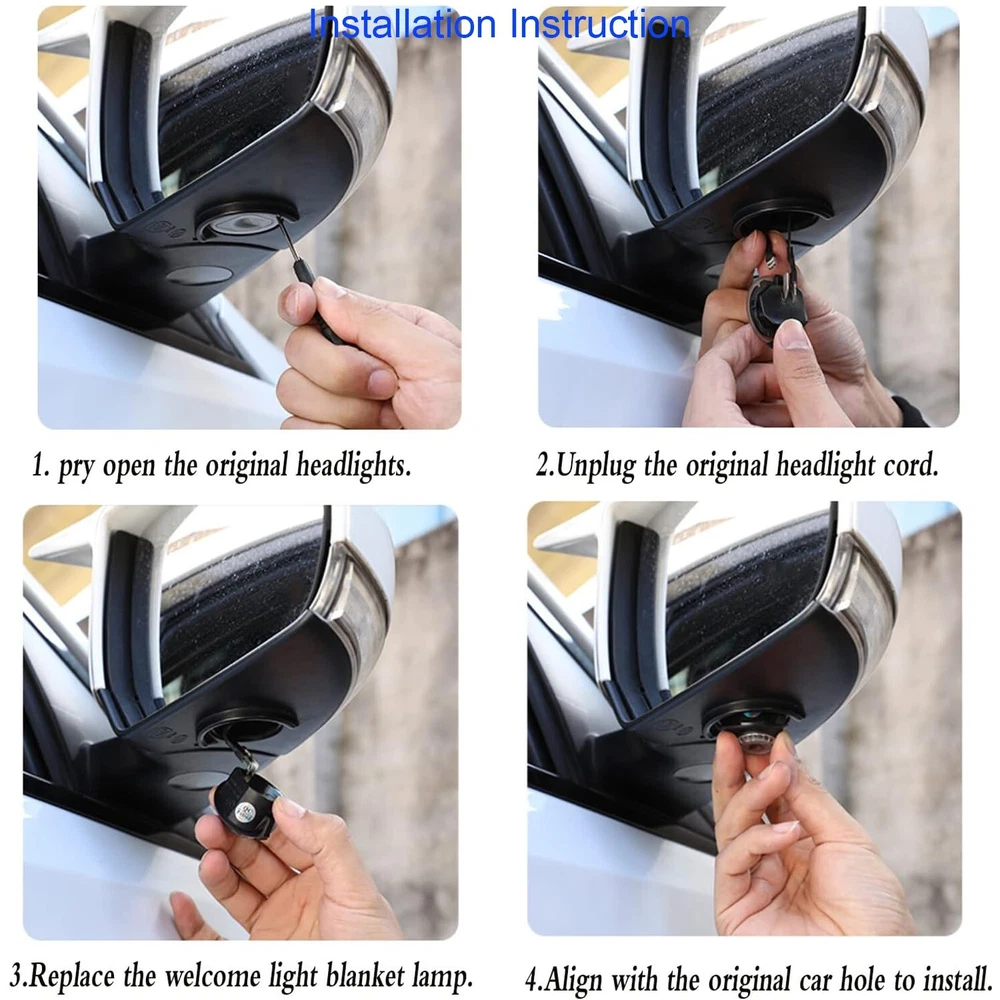 Installation Instruction

1. pry open the original headlights.

2.Unplug the original headlight cord.

3.Replace the welcome light blanket lamp.

4.Align with the original car hole to install.