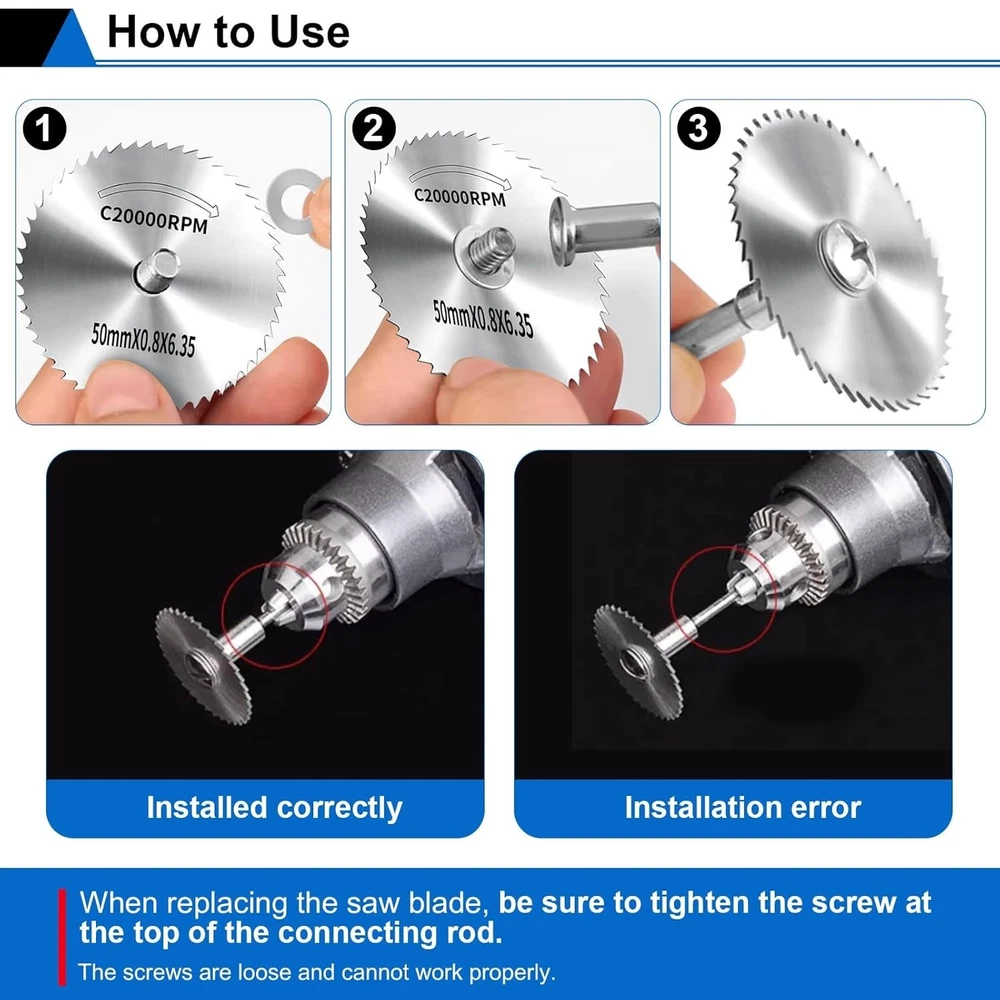 How to Use

1

C20000RPM

50mmX0.8X6.35

2

C20000RPM

50mmX0.8X6.35

3

Installed correctly

Installation error

When replacing the saw blade, be sure to tighten the screw at the top of the connecting rod.

The screws are loose and cannot work properly.