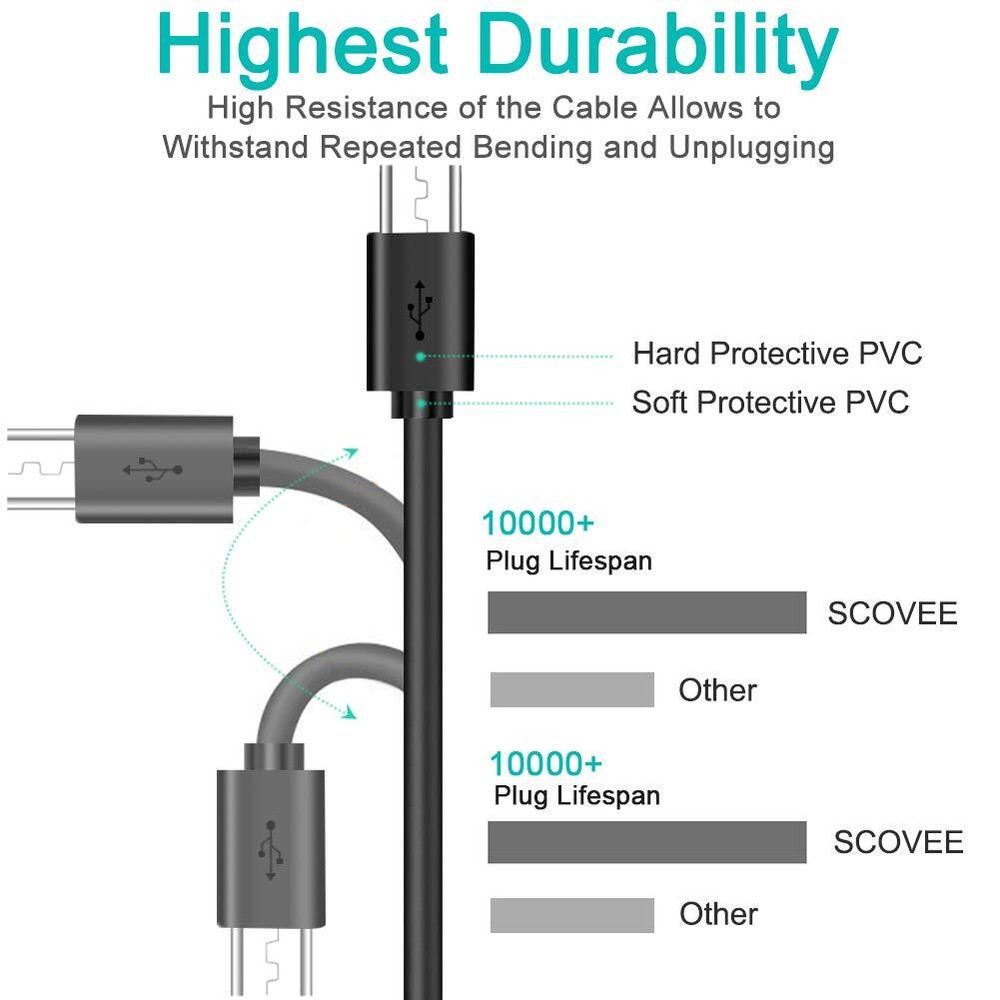 Highest Durability

High Resistance of the Cable Allows to Withstand Repeated Bending and Unplugging

Hard Protective PVC

Soft Protective PVC

10000+
Plug Lifespan

SCOVEE

Other

10000+
Plug Lifespan

SCOVEE

Other