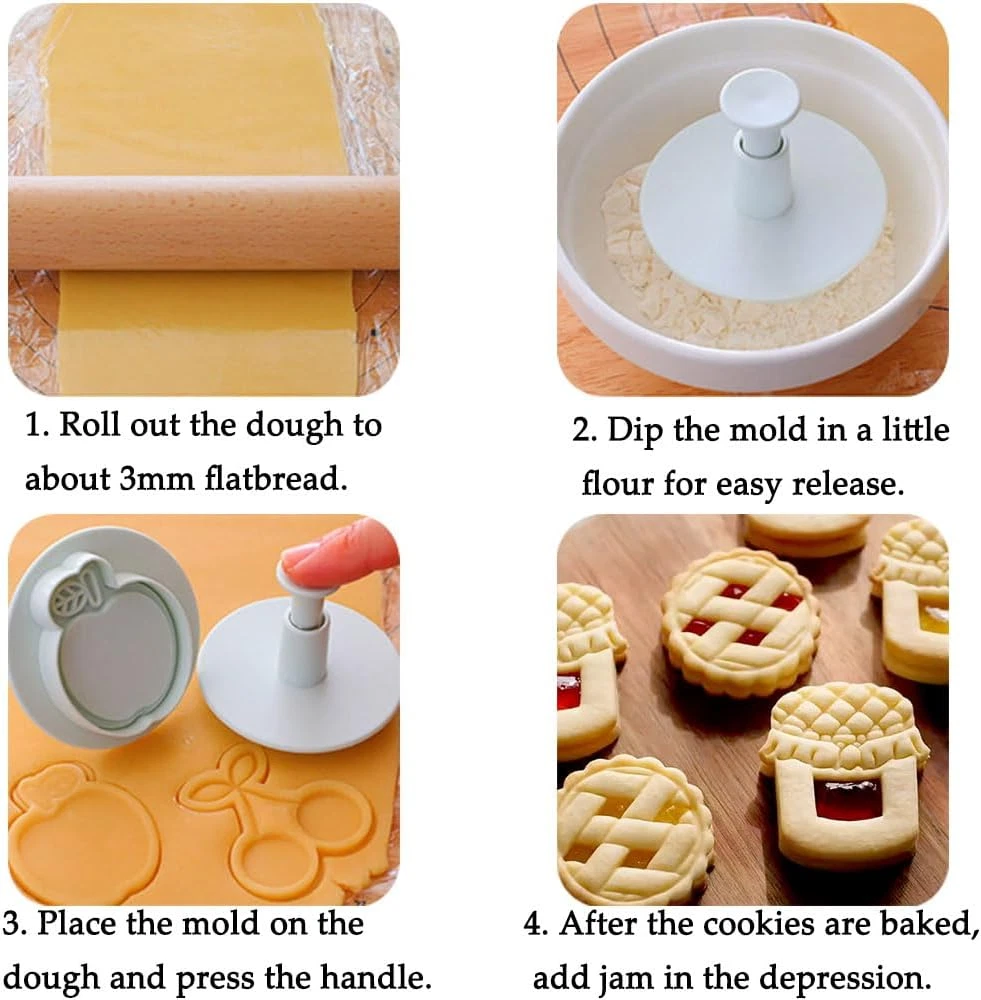 1. Roll out the dough to about 3mm flatbread.

2. Dip the mold in a little flour for easy release.

3. Place the mold on the dough and press the handle.

4. After the cookies are baked, add jam in the depression.