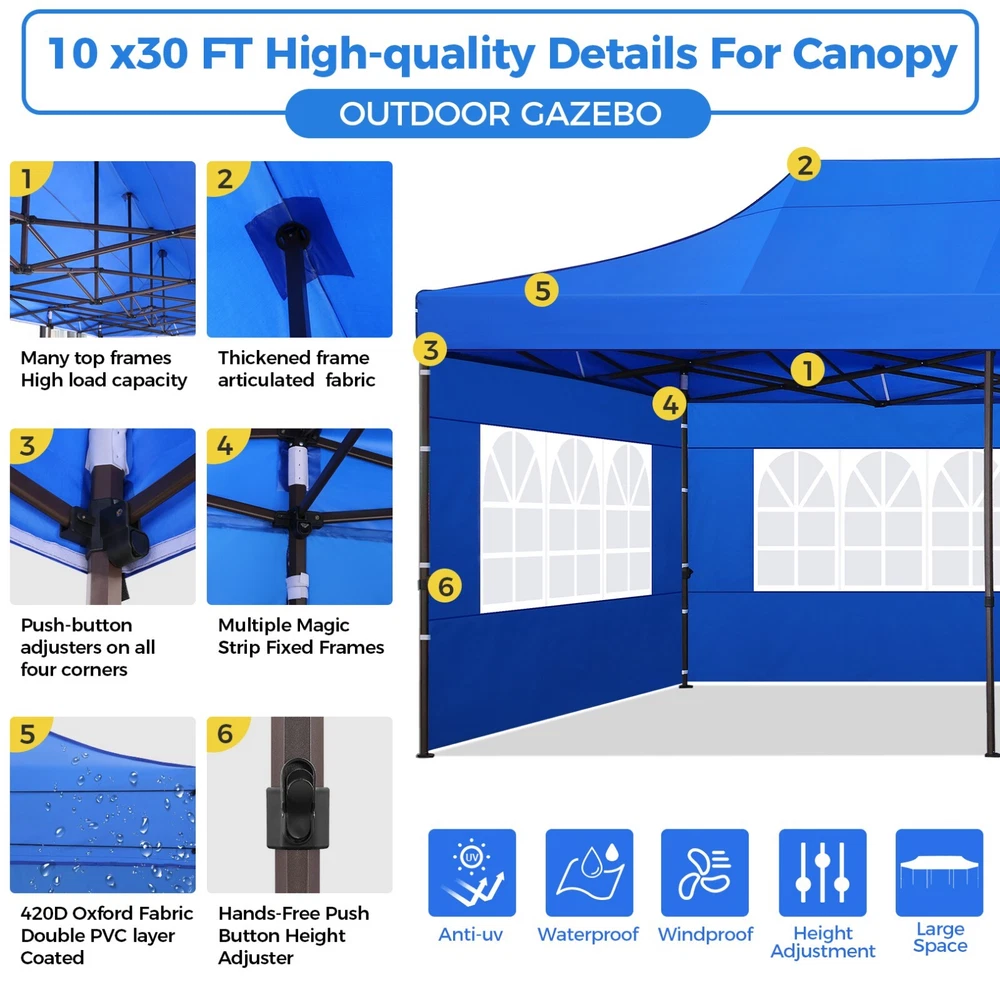 10 x30 FT High-quality Details For Canopy

OUTDOOR GAZEBO

1

Many top frames High load capacity

2

Thickened frame articulated fabric

3

Push-button adjusters on all four corners

4

Multiple Magic Strip Fixed Frames

5

420D Oxford Fabric Double PVC layer Coated

6

Hands-Free Push Button Height Adjuster

2

5

3

1

4

6

UV

Anti-uv

Waterproof

Windproof

Height Adjustment

Large Space