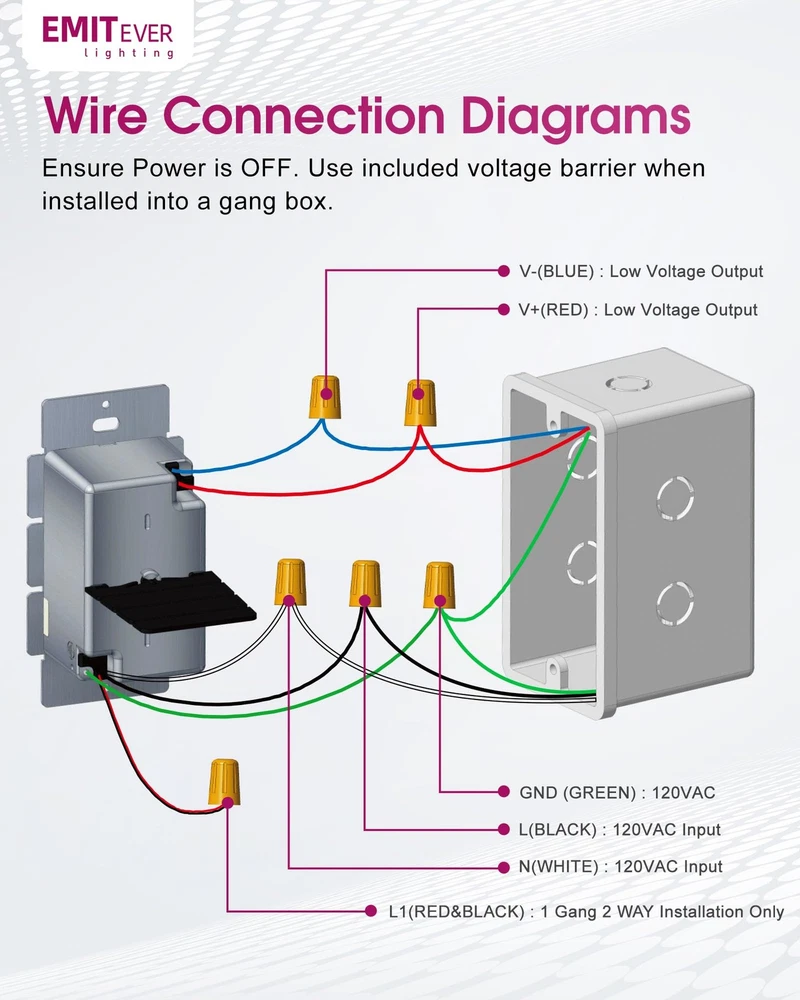 EMITEVER
lighting

Wire Connection Diagrams

Ensure Power is OFF. Use included voltage barrier when installed into a gang box.

V-(BLUE) : Low Voltage Output

V+(RED) : Low Voltage Output

GND (GREEN) : 120VAC

L(BLACK) : 120VAC Input

N(WHITE) : 120VAC Input

L1(RED&BLACK) : 1 Gang 2 WAY Installation Only