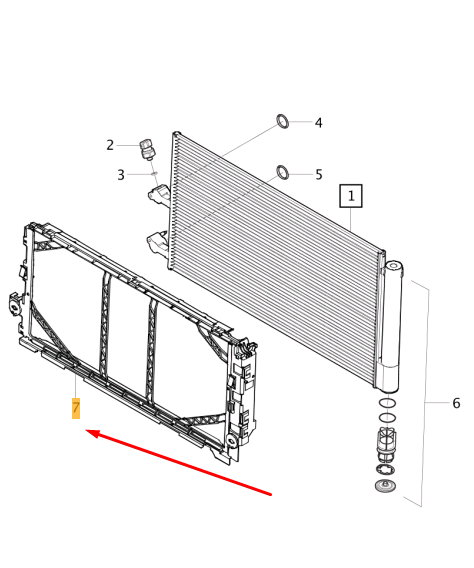 4
2
3
5
1
6
7