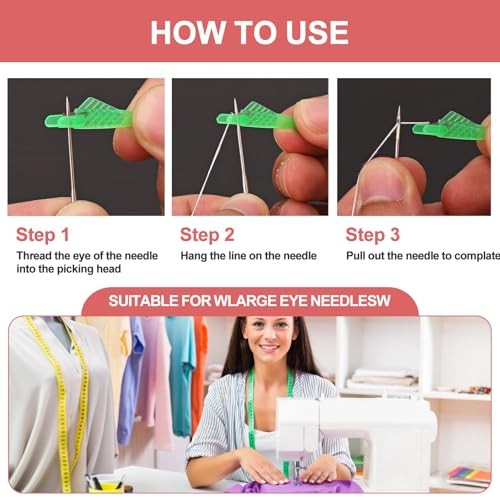 HOW TO USE

Step 1
Thread the eye of the needle into the picking head

Step 2
Hang the line on the needle

Step 3
Pull out the needle to complate

SUITABLE FOR WLARGE EYE NEEDLESW