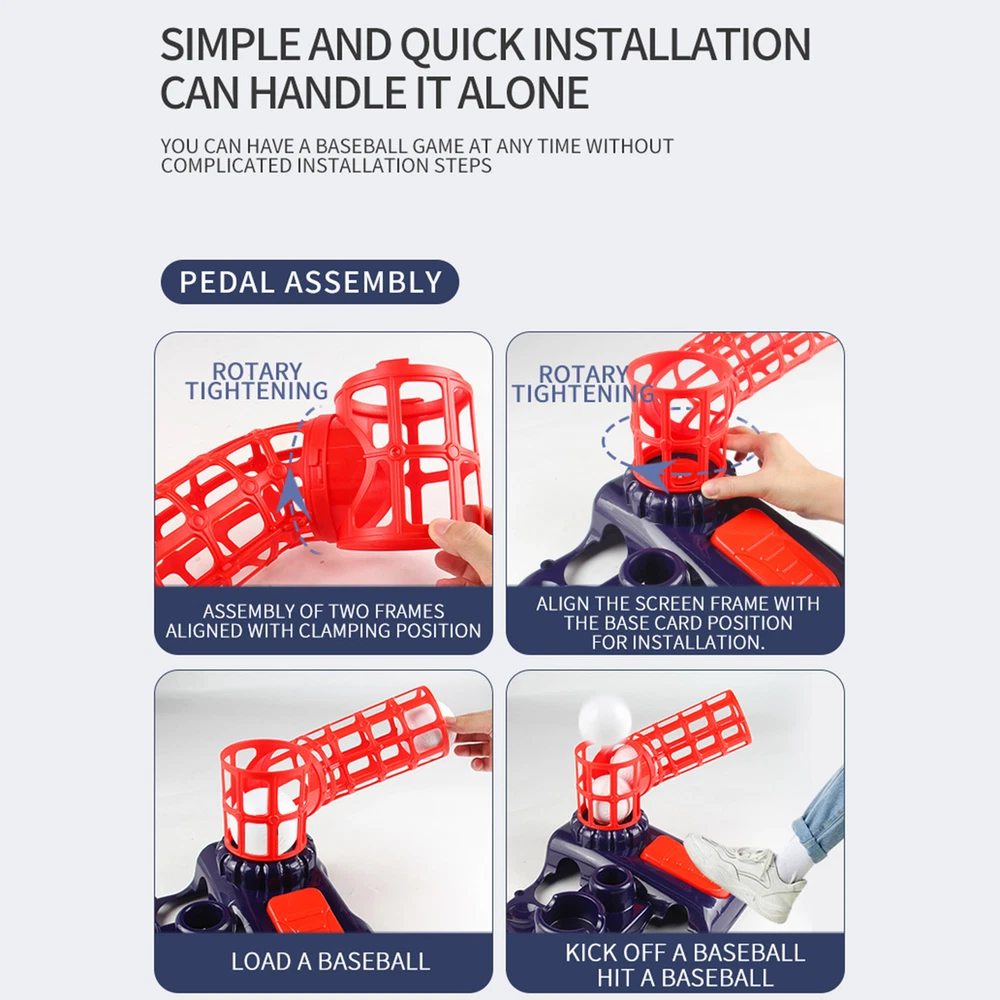 SIMPLE AND QUICK INSTALLATION
CAN HANDLE IT ALONE

YOU CAN HAVE A BASEBALL GAME AT ANY TIME WITHOUT COMPLICATED INSTALLATION STEPS

PEDAL ASSEMBLY

ROTARY TIGHTENING

ASSEMBLY OF TWO FRAMES ALIGNED WITH CLAMPING POSITION

ROTARY TIGHTENING

ALIGN THE SCREEN FRAME WITH THE BASE CARD POSITION FOR INSTALLATION.

LOAD A BASEBALL

KICK OFF A BASEBALL
HIT A BASEBALL