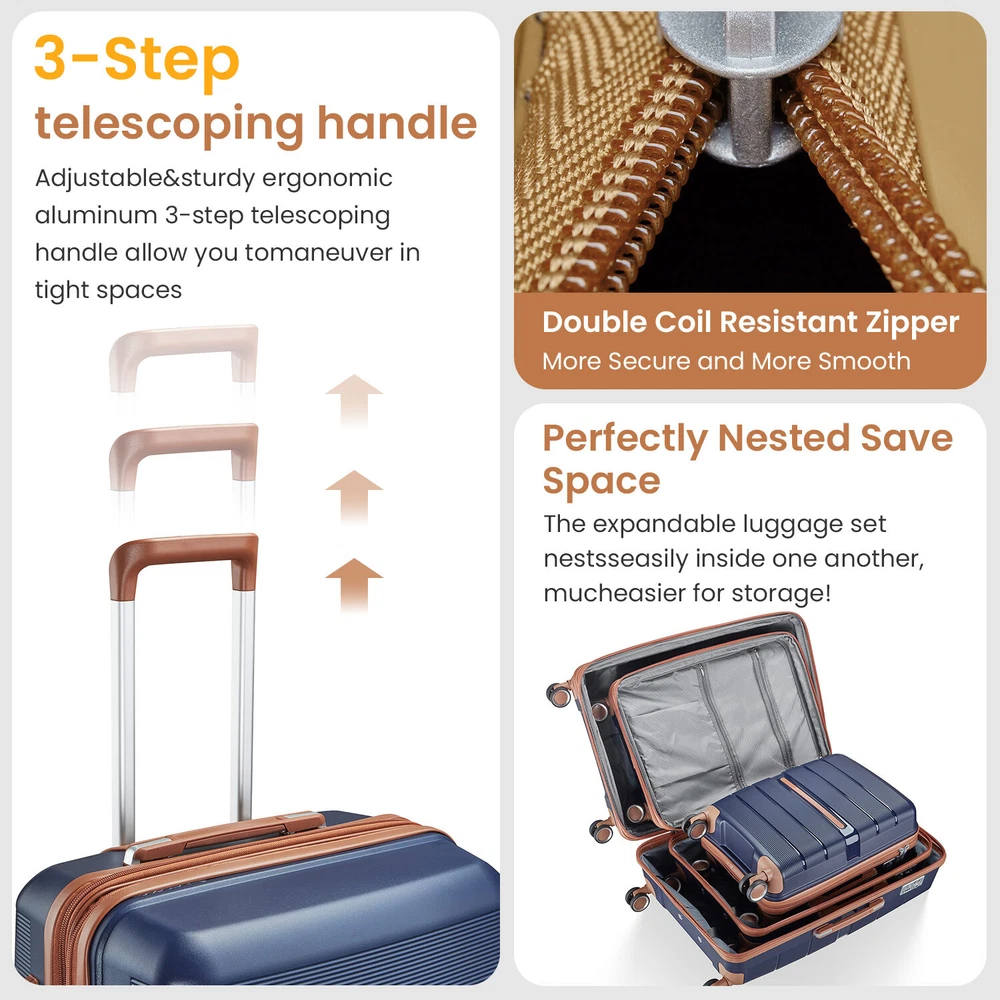 3-Step
telescoping handle

Adjustable&sturdy ergonomic aluminum 3-step telescoping handle allow you tomaneuver in tight spaces

Double Coil Resistant Zipper
More Secure and More Smooth

Perfectly Nested Save Space

The expandable luggage set nestsseasily inside one another, mucheasier for storage!