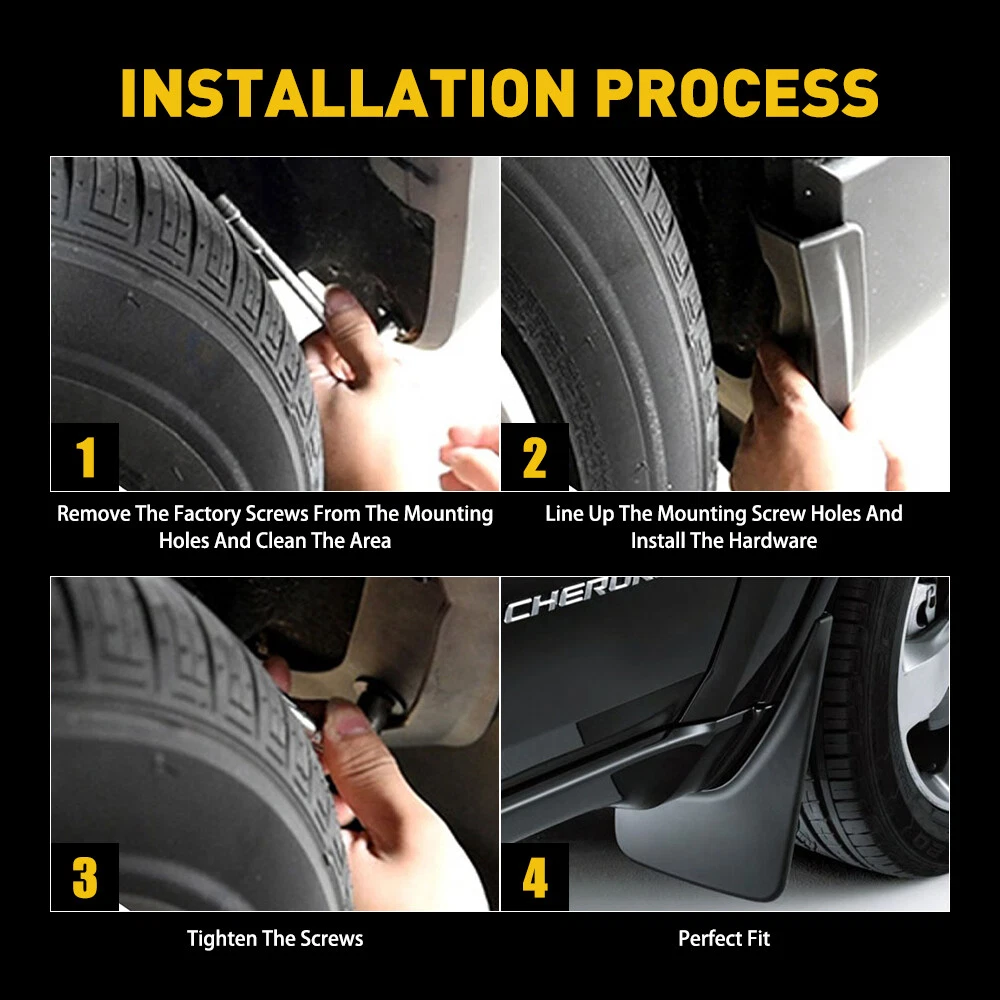 INSTALLATION PROCESS

1

Remove The Factory Screws From The Mounting Holes And Clean The Area

2

Line Up The Mounting Screw Holes And Install The Hardware

3

Tighten The Screws

CHEROK

4

Perfect Fit