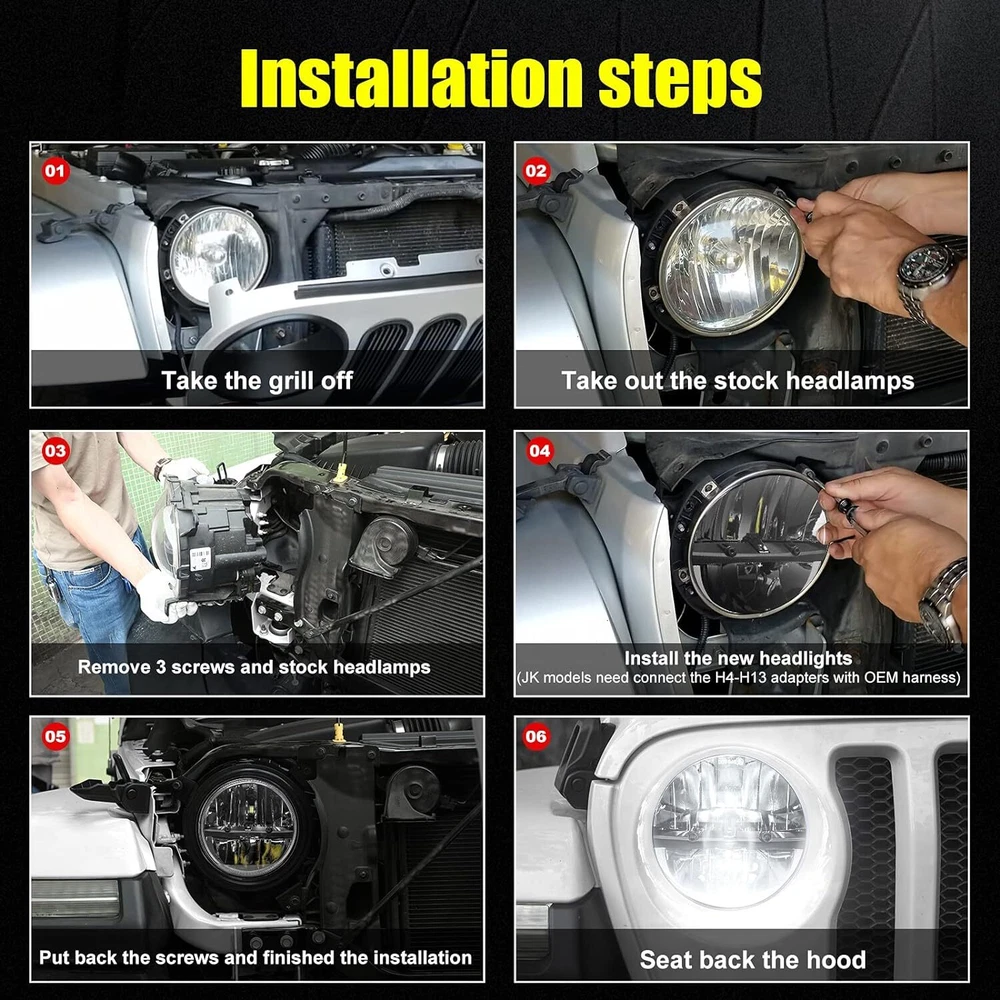 Installation steps

01

Take the grill off

02

Take out the stock headlamps

03

Remove 3 screws and stock headlamps

04

Install the new headlights
(JK models need connect the H4-H13 adapters with OEM harness)

05

Put back the screws and finished the installation

06

Seat back the hood