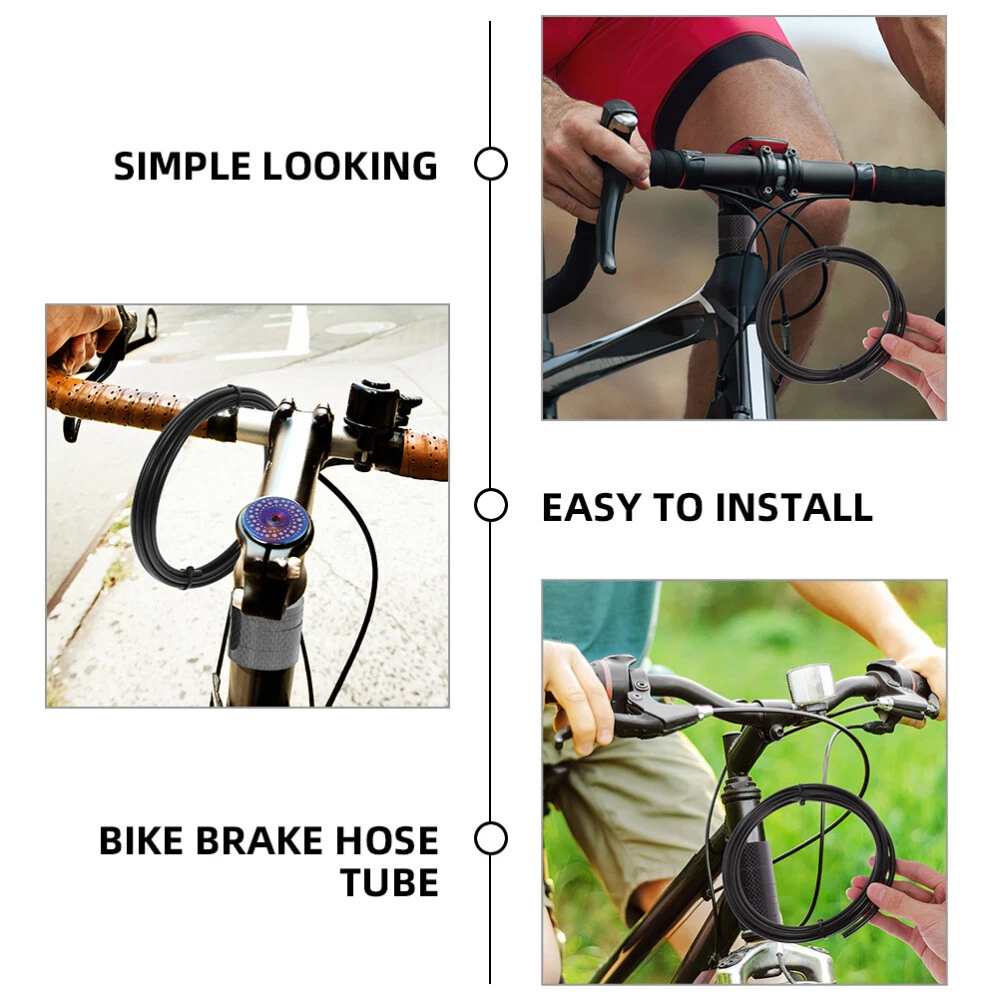 SIMPLE LOOKING

EASY TO INSTALL

BIKE BRAKE HOSE TUBE