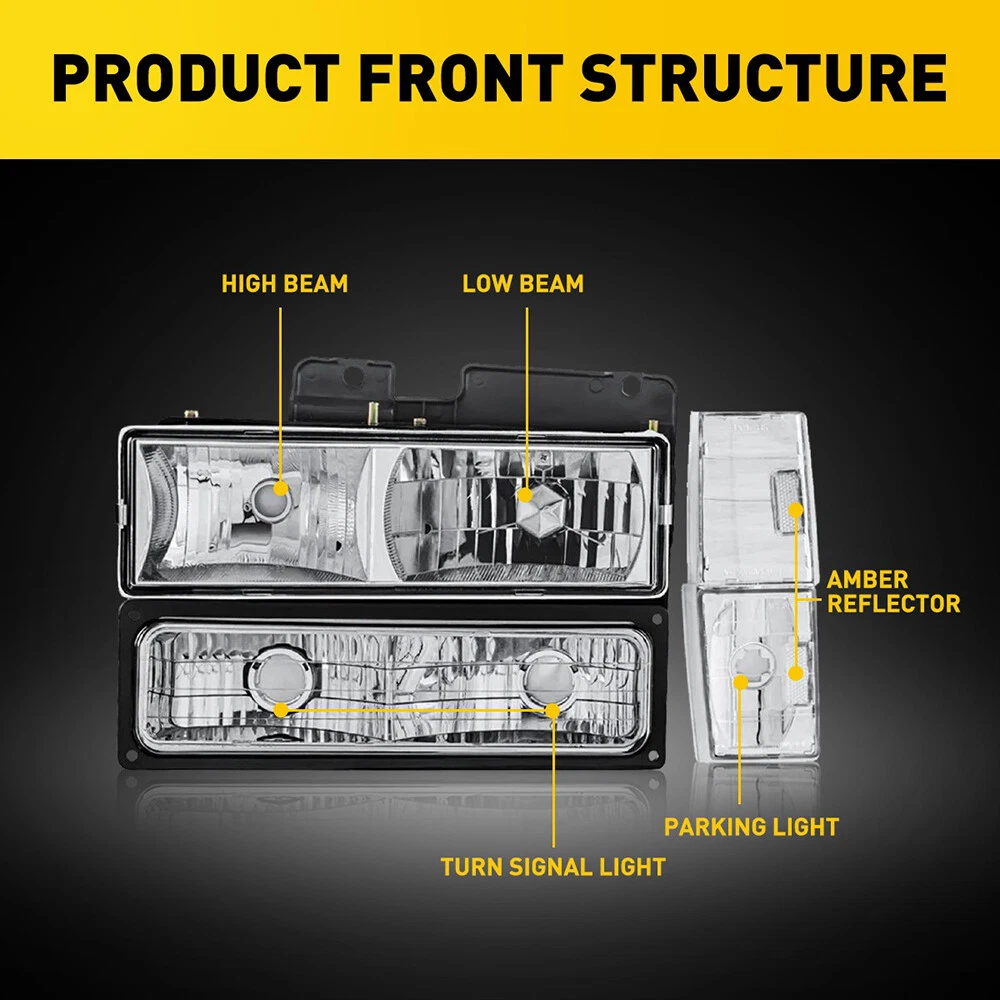 PRODUCT FRONT STRUCTURE

HIGH BEAM

LOW BEAM

AMBER REFLECTOR

PARKING LIGHT

TURN SIGNAL LIGHT