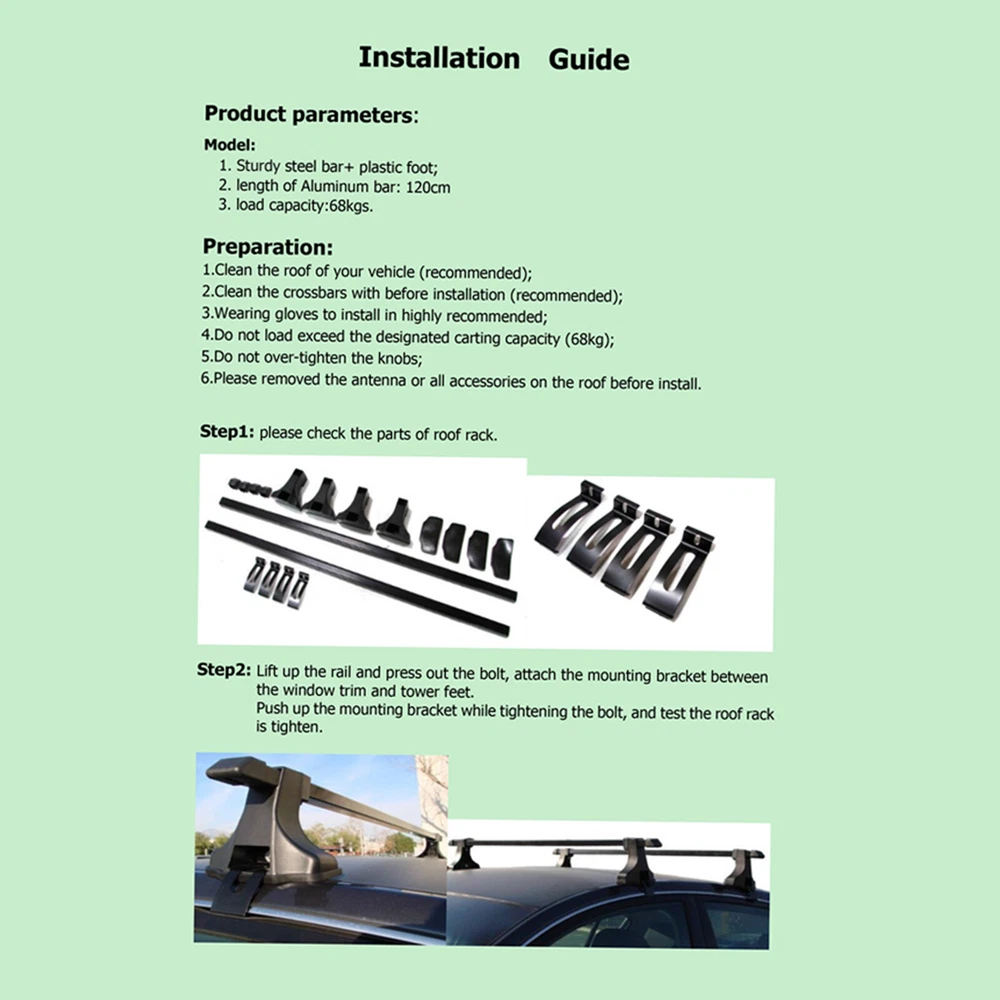 Installation Guide

Product parameters:

Model:
1. Sturdy steel bar+ plastic foot;
2. length of Aluminum bar: 120cm
3. load capacity:68kgs.

Preparation:
1.Clean the roof of your vehicle (recommended);
2.Clean the crossbars with before installation (recommended);
3.Wearing gloves to install in highly recommended;
4.Do not load exceed the designated carting capacity (68kg);
5.Do not over-tighten the knobs;
6.Please removed the antenna or all accessories on the roof before install.

Step1: please check the parts of roof rack.

Step2: Lift up the rail and press out the bolt, attach the mounting bracket between the window trim and tower feet.
Push up the mounting bracket while tightening the bolt, and test the roof rack is tighten.