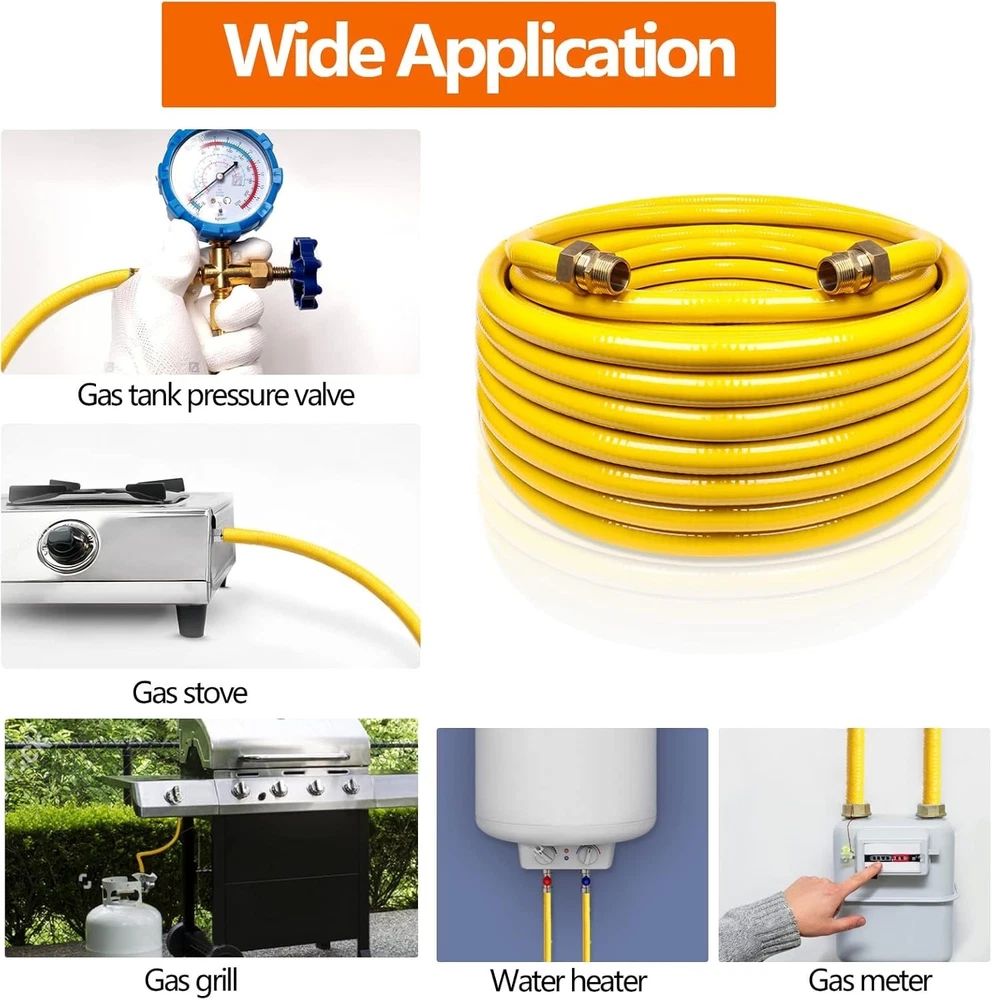 Wide Application

Gas tank pressure valve

Gas stove

Gas grill

Water heater

Gas meter