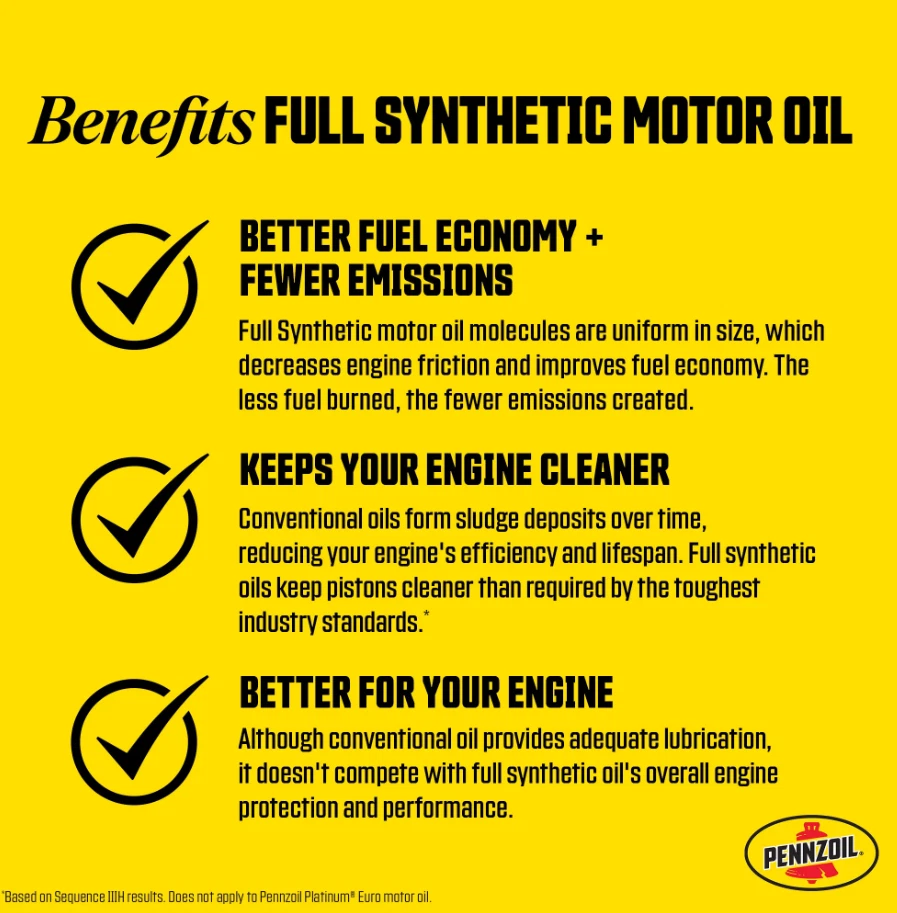 Benefits FULL SYNTHETIC MOTOR OIL

BETTER FUEL ECONOMY + FEWER EMISSIONS

Full Synthetic motor oil molecules are uniform in size, which decreases engine friction and improves fuel economy. The less fuel burned, the fewer emissions created.

KEEPS YOUR ENGINE CLEANER

Conventional oils form sludge deposits over time, reducing your engine's efficiency and lifespan. Full synthetic oils keep pistons cleaner than required by the toughest industry standards.*

BETTER FOR YOUR ENGINE

Although conventional oil provides adequate lubrication, it doesn't compete with full synthetic oil's overall engine protection and performance.

PENNZOIL®

*Based on Sequence IIIH results. Does not apply to Pennzoil Platinum® Euro motor oil.