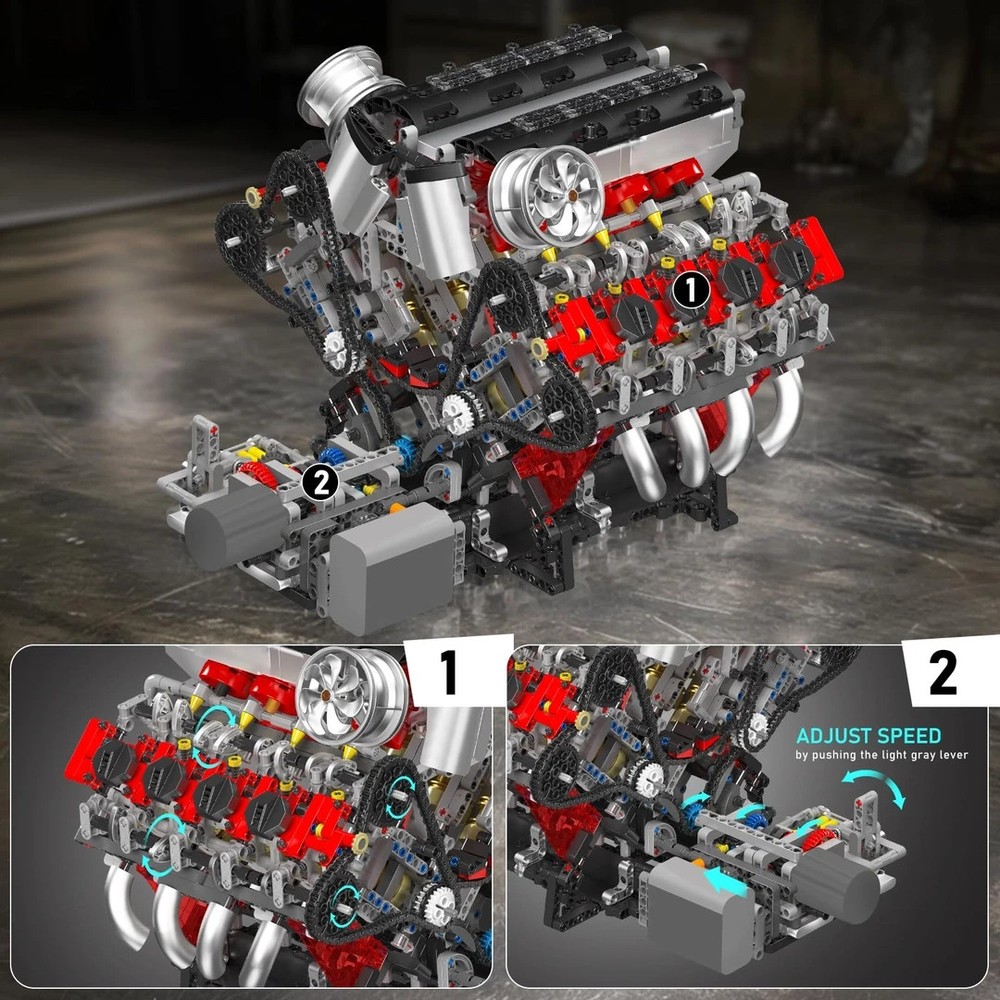 1

2

1

2

ADJUST SPEED
by pushing the light gray lever