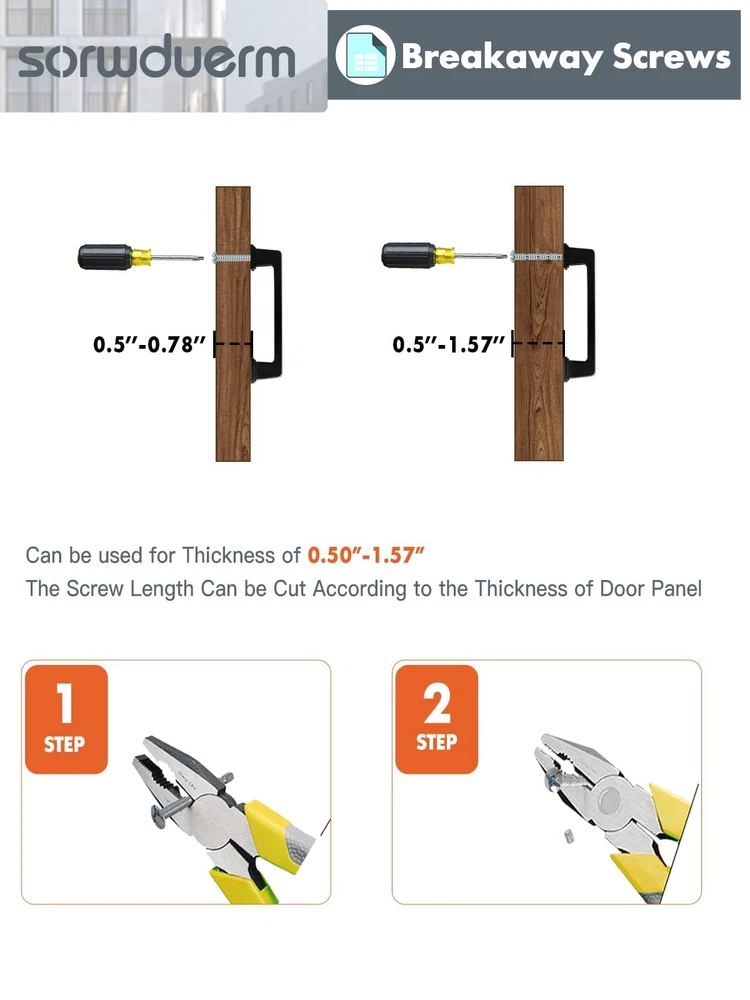 sorwduerm

Breakaway Screws

0.5″-0.78″

0.5″-1.57″

Can be used for Thickness of 0.50″-1.57″
The Screw Length Can be Cut According to the Thickness of Door Panel

1
STEP

2
STEP