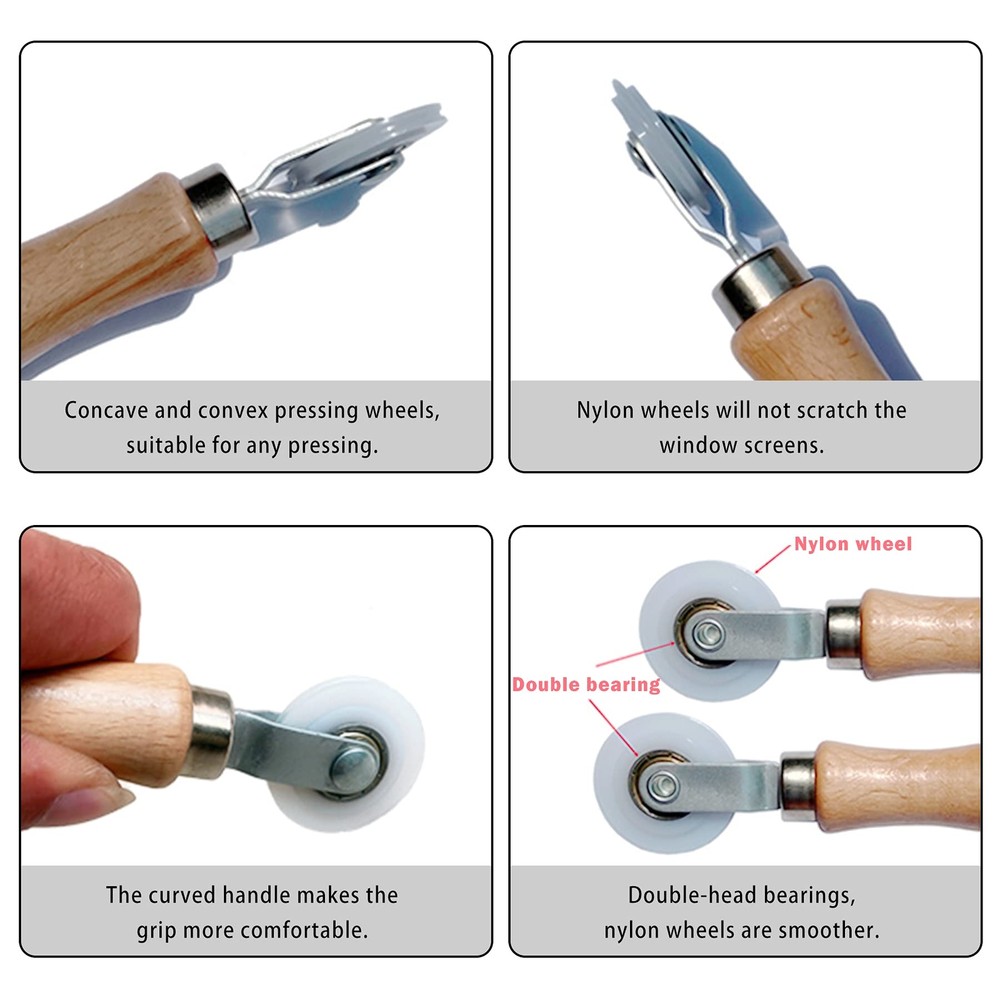 Concave and convex pressing wheels, suitable for any pressing.

Nylon wheels will not scratch the window screens.

The curved handle makes the grip more comfortable.

Nylon wheel

Double bearing

Double-head bearings, nylon wheels are smoother.