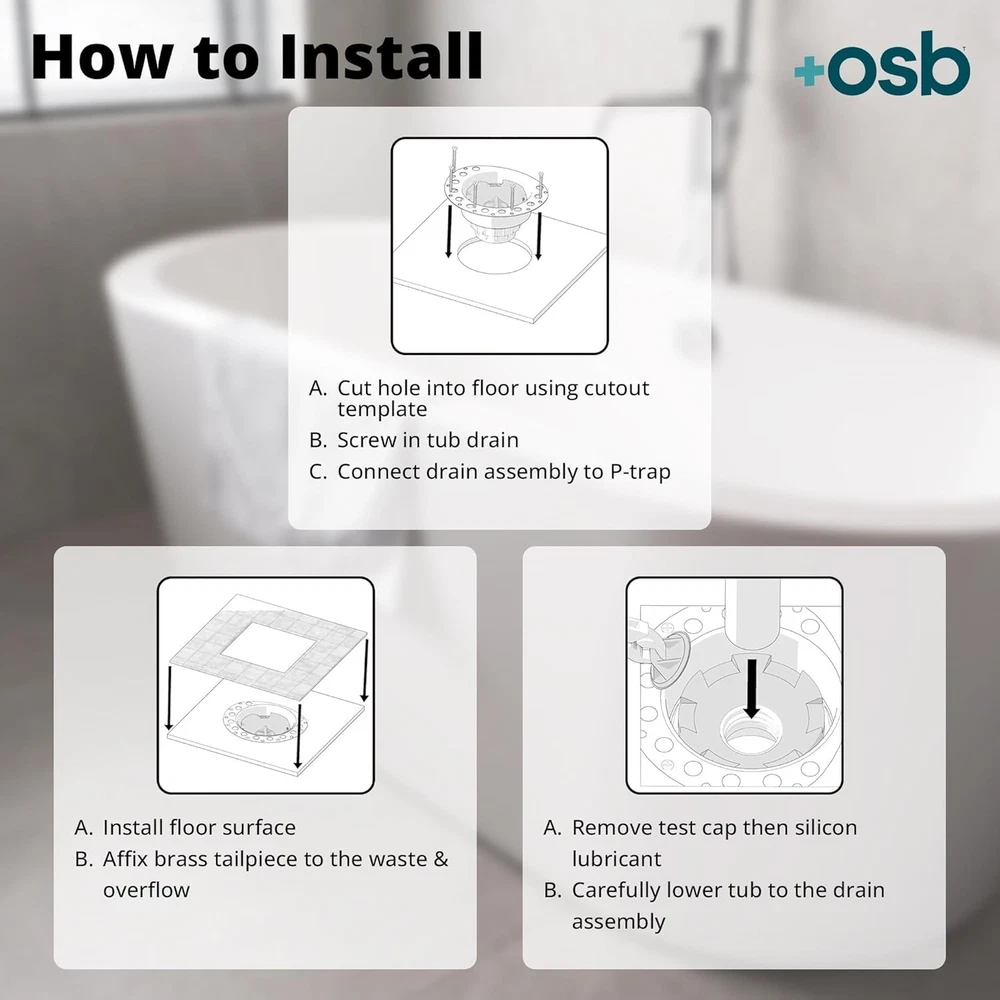 How to Install

+osb

A. Cut hole into floor using cutout template
B. Screw in tub drain
C. Connect drain assembly to P-trap

A. Install floor surface
B. Affix brass tailpiece to the waste & overflow

A. Remove test cap then silicon lubricant
B. Carefully lower tub to the drain assembly