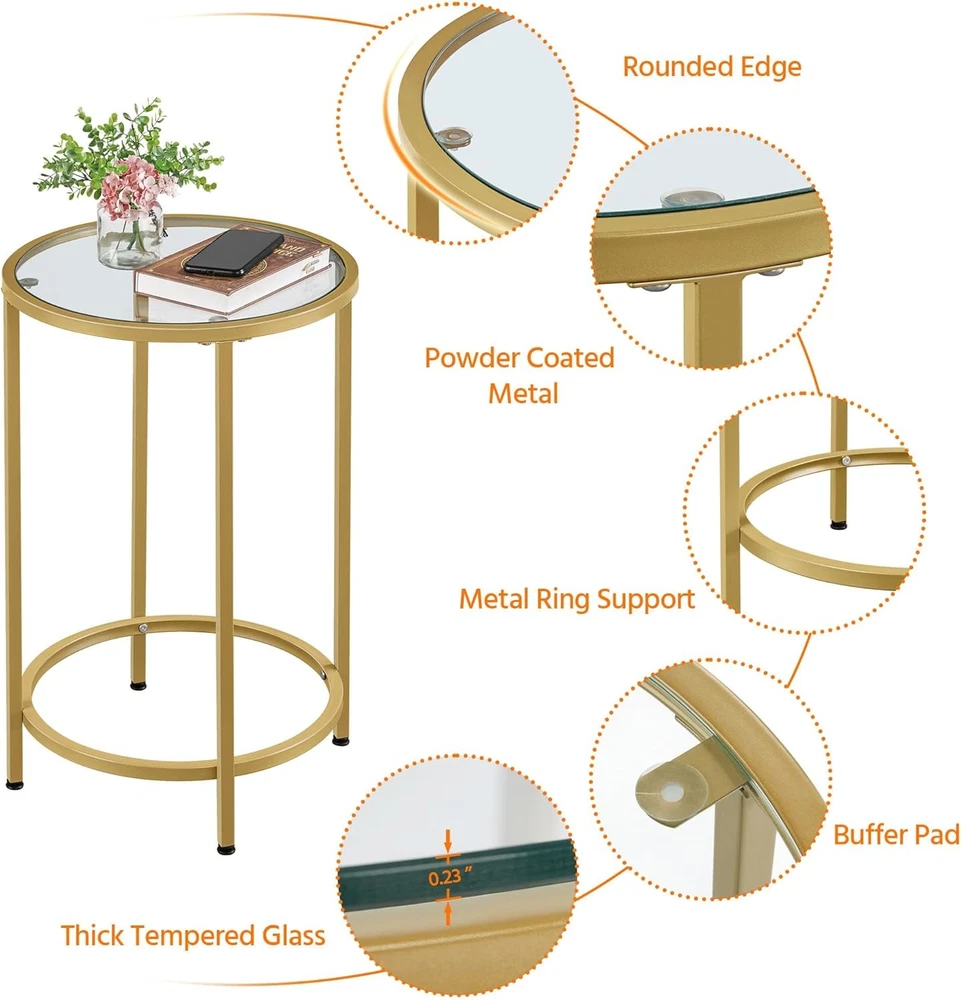 Rounded Edge

Powder Coated Metal

Metal Ring Support

Buffer Pad

0.23 ″

Thick Tempered Glass