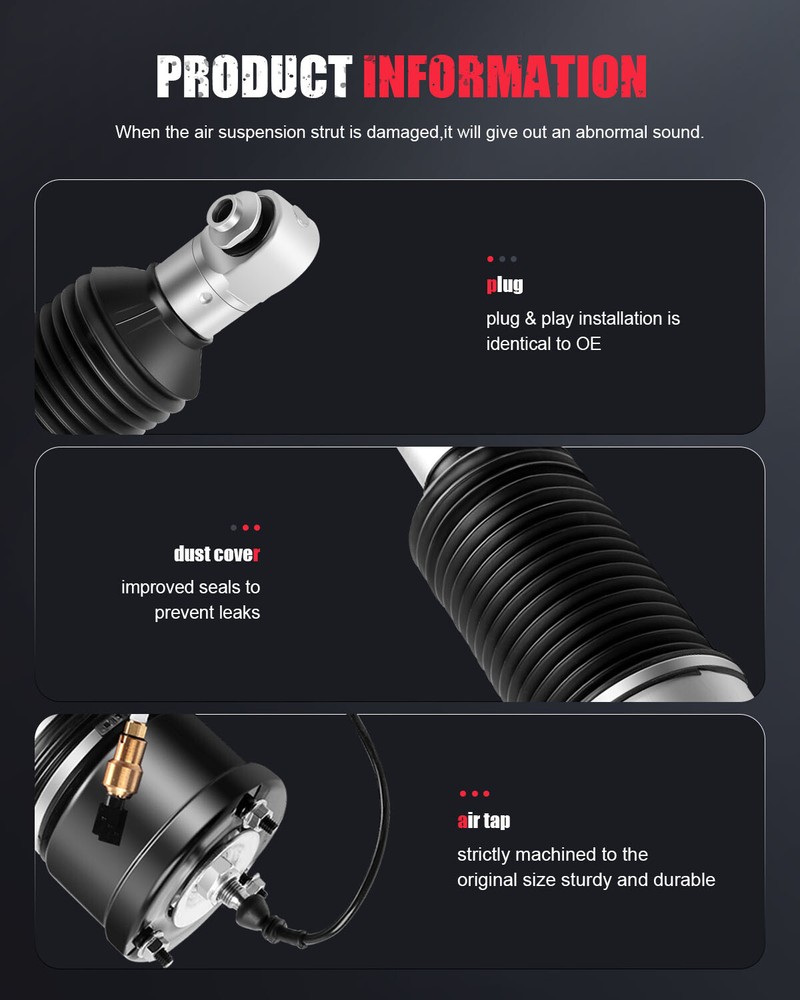 PRODUCT INFORMATION

When the air suspension strut is damaged,it will give out an abnormal sound.

plug

plug & play installation is identical to OE

dust cover

improved seals to prevent leaks

air tap

strictly machined to the original size sturdy and durable