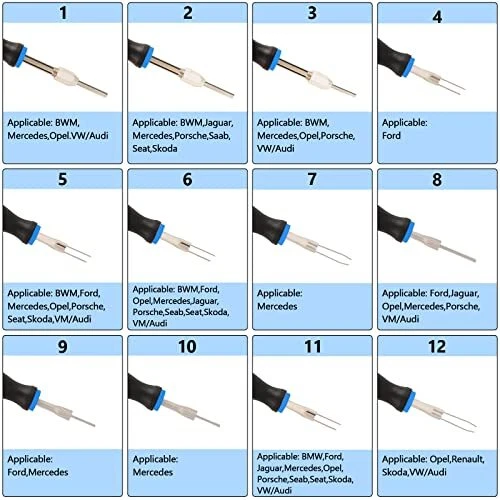 1

Applicable: BWM, Mercedes,Opel.VW/Audi

2

Applicable: BWM,Jaguar, Mercedes,Porsche,Saab, Seat,Skoda

3

Applicable: BWM, Mercedes,Opel,Porsche, VW/Audi

4

Applicable: Ford

5

Applicable: BWM,Ford, Mercedes,Opel,Porsche, Seat,Skoda,VM/Audi

6

Applicable: BWM,Ford, Opel,Mercedes,Jaguar, Porsche,Seab,Seat,Skoda, VM/Audi

7

Applicable: Mercedes

8

Applicable: Ford,Jaguar, Opel,Mercedes,Porsche, VM/Audi

9

Applicable: Ford,Mercedes

10

Applicable: Mercedes

11

Applicable: BMW,Ford, Jaguar,Mercedes,Opel, Porsche,Seab,Seat,Skoda, VW/Audi

12

Applicable: Opel,Renault, Skoda,VW/Audi