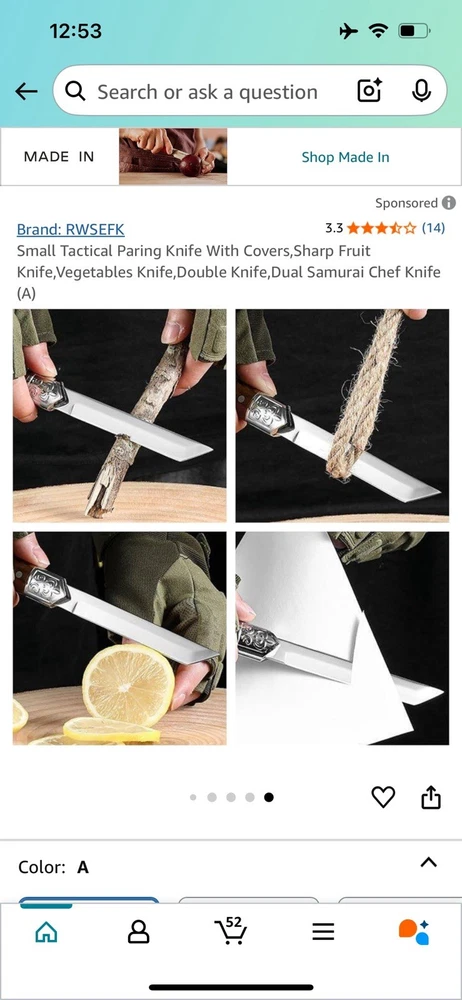 12:53

Search or ask a question

MADE IN

Shop Made In

Sponsored

Brand: RWSEFK

3.3 (14)

Small Tactical Paring Knife With Covers,Sharp Fruit Knife,Vegetables Knife,Double Knife,Dual Samurai Chef Knife (A)

Color: A

52