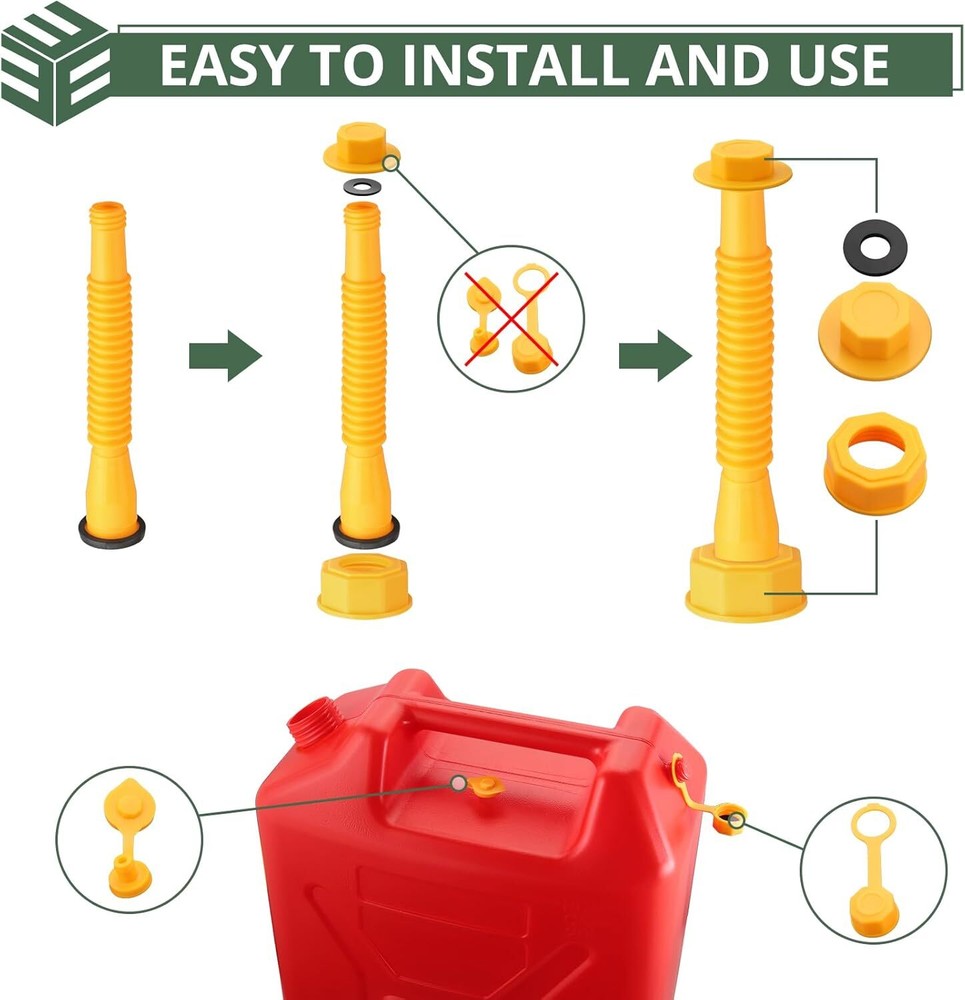 EASY TO INSTALL AND USE