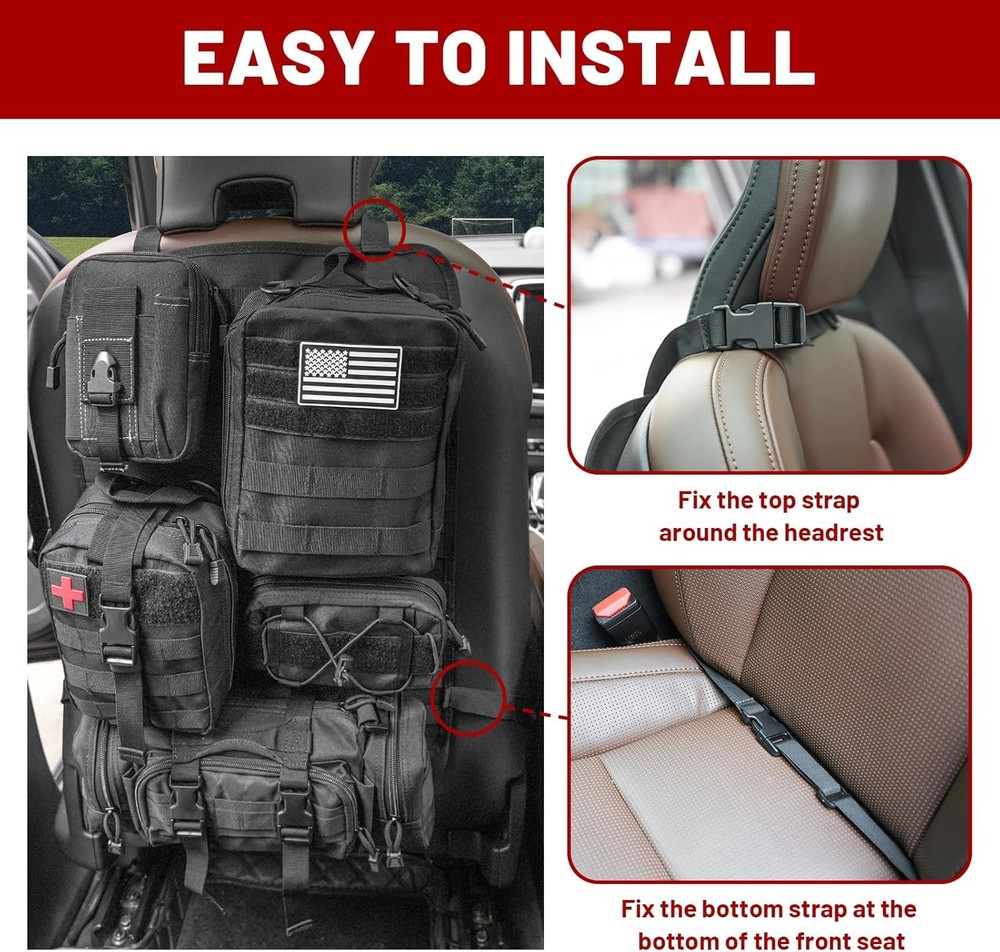 EASY TO INSTALL

Fix the top strap around the headrest

Fix the bottom strap at the bottom of the front seat