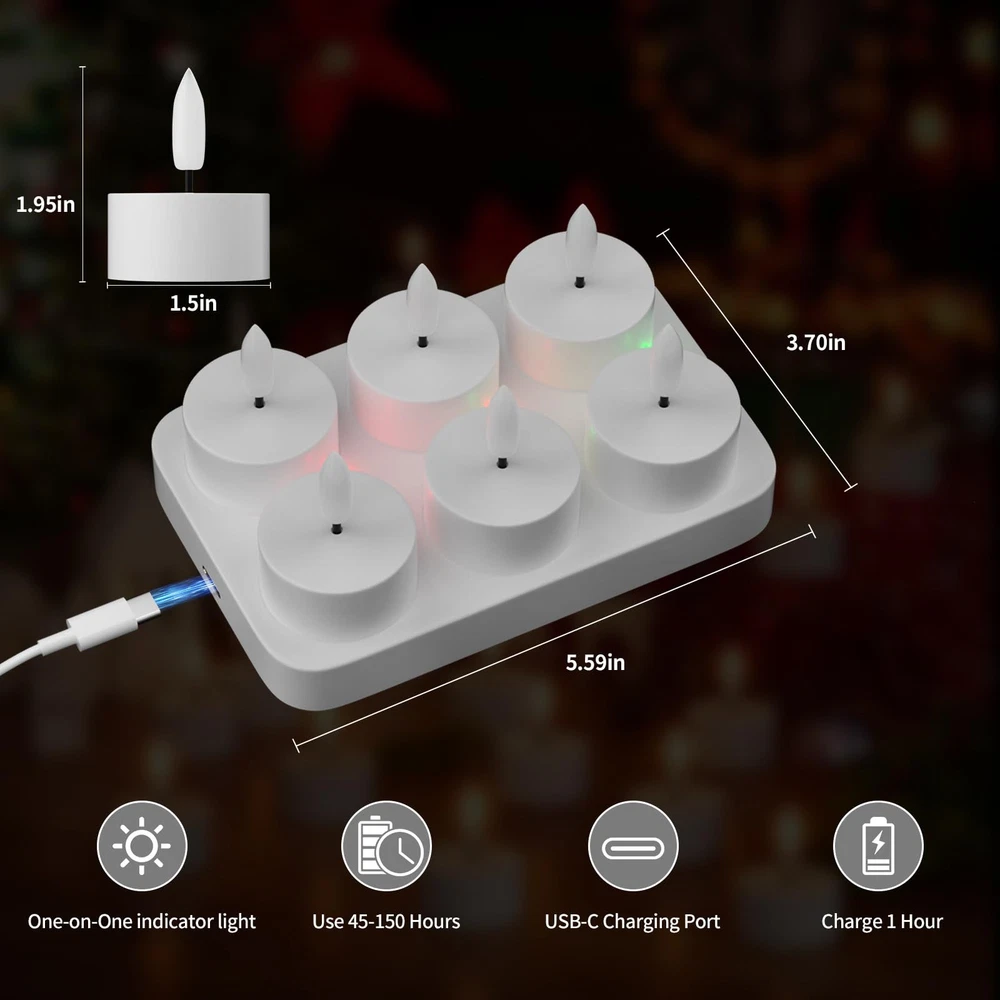 1.95in

1.5in

3.70in

5.59in

One-on-One indicator light

Use 45-150 Hours

USB-C Charging Port

Charge 1 Hour