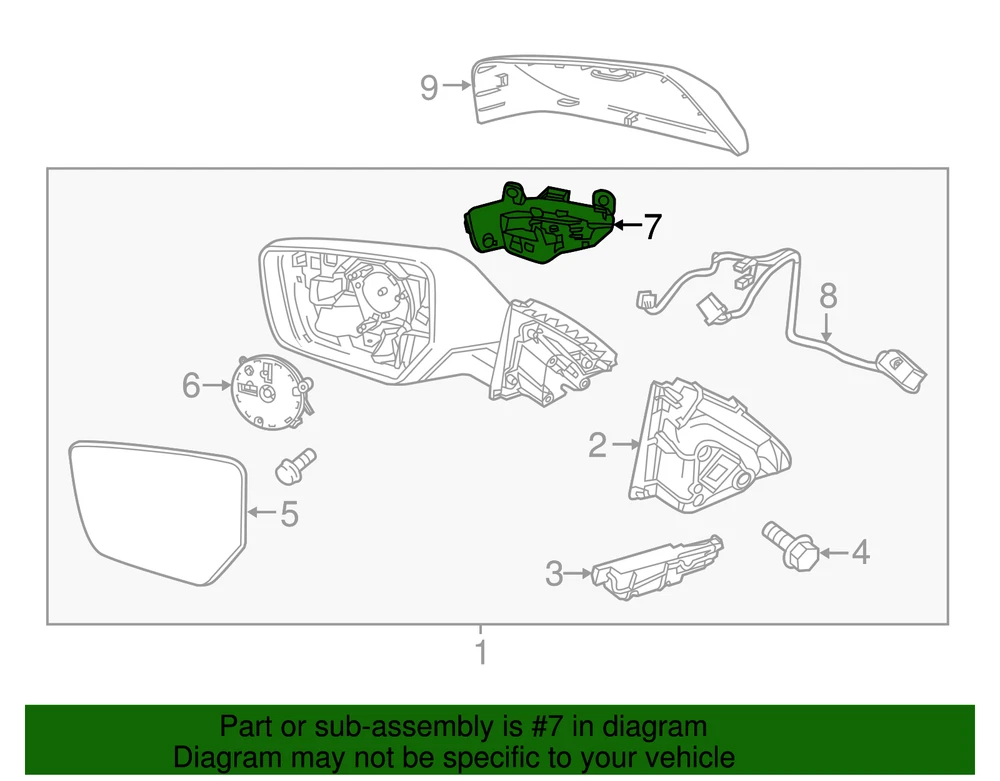 9
7
8
6
2
5
4
3
1

Part or sub-assembly is #7 in diagram
Diagram may not be specific to your vehicle