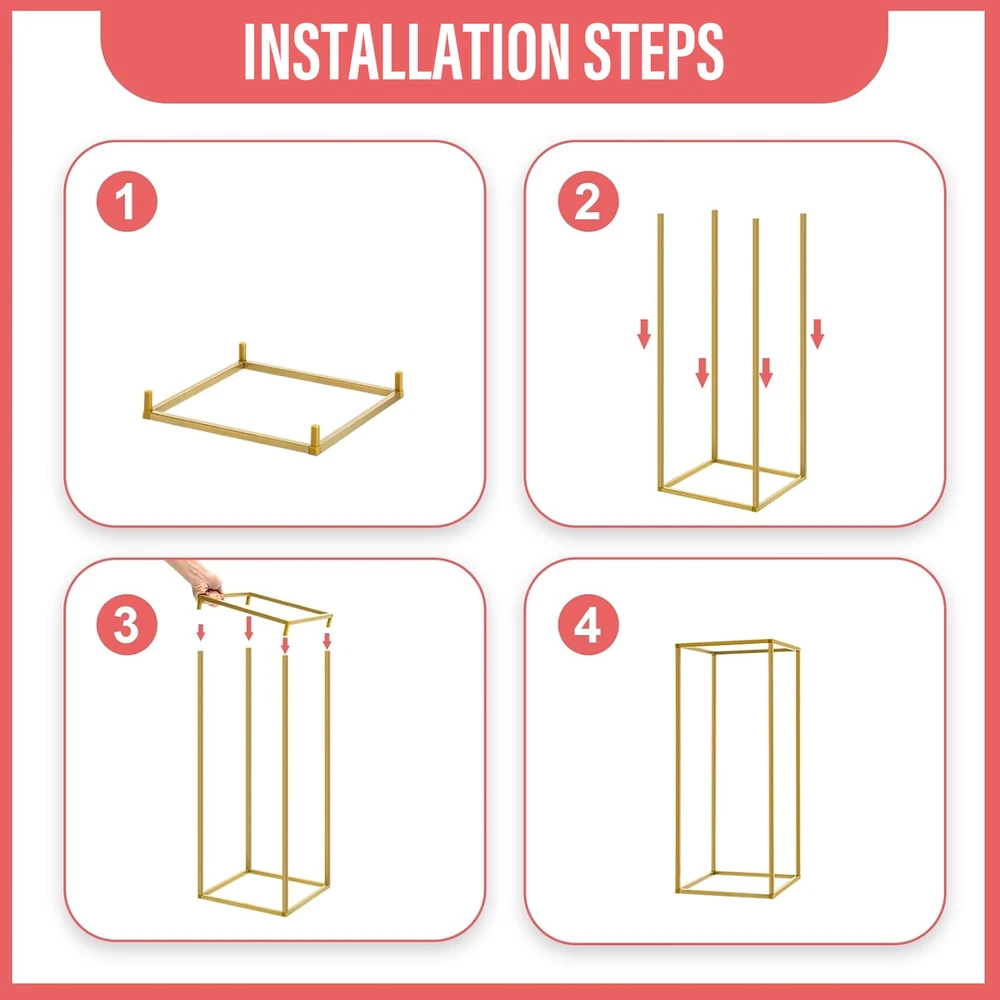 INSTALLATION STEPS

1

2

3

4