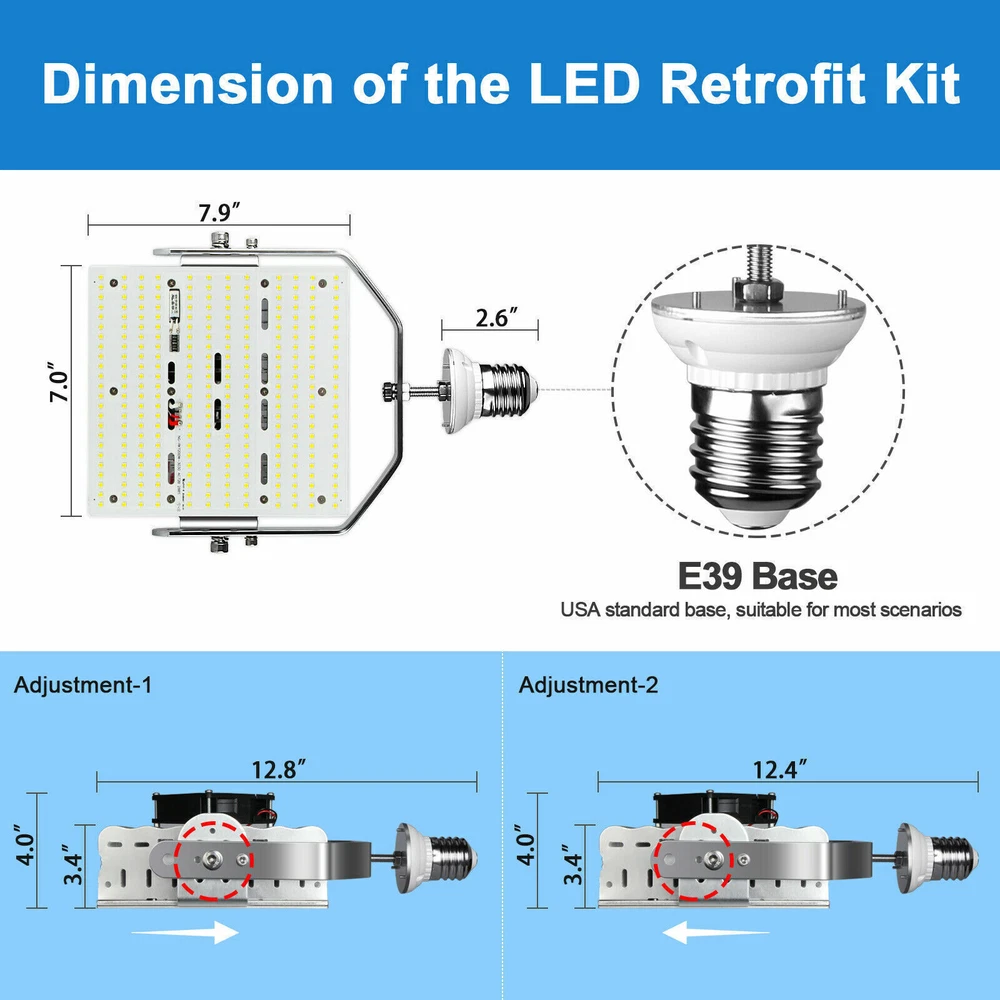 Dimension of the LED Retrofit Kit

7.9″

7.0″

2.6″

E39 Base

USA standard base, suitable for most scenarios

Adjustment-1

12.8″

4.0″

3.4″

Adjustment-2

12.4″

4.0″

3.4″