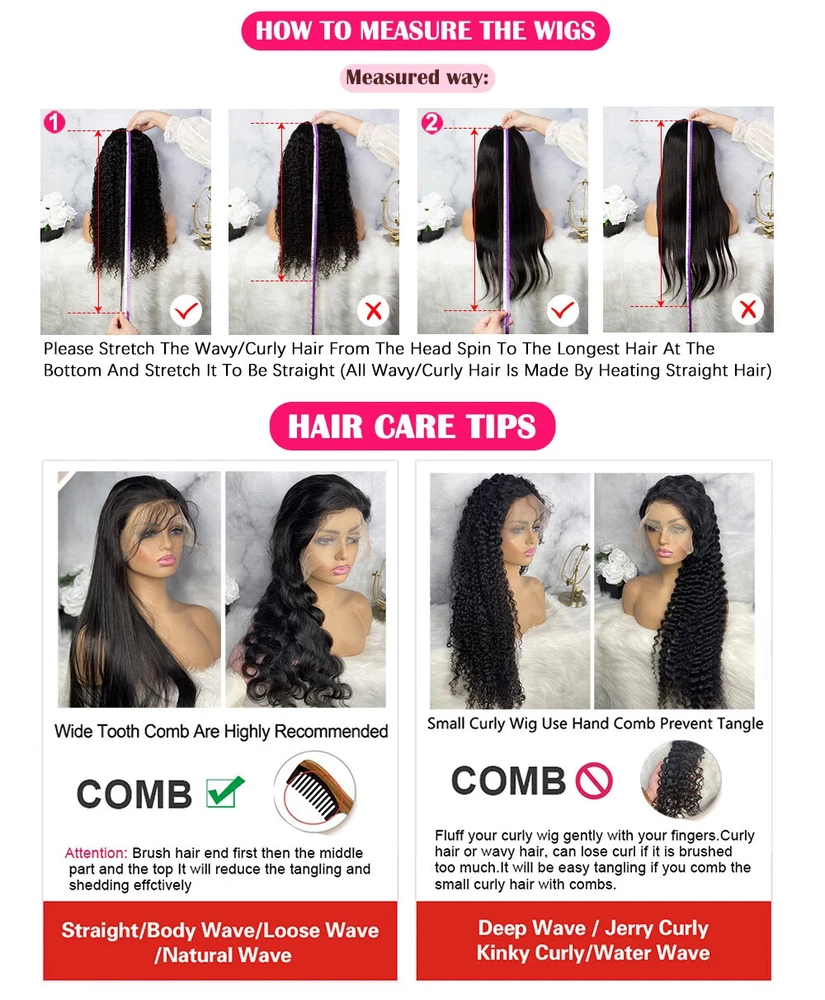 HOW TO MEASURE THE WIGS

Measured way:

1

2

Please Stretch The Wavy/Curly Hair From The Head Spin To The Longest Hair At The Bottom And Stretch It To Be Straight (All Wavy/Curly Hair Is Made By Heating Straight Hair)

HAIR CARE TIPS

Wide Tooth Comb Are Highly Recommended

COMB

Attention: Brush hair end first then the middle part and the top It will reduce the tangling and shedding effctively

Straight/Body Wave/Loose Wave /Natural Wave

Small Curly Wig Use Hand Comb Prevent Tangle

COMB

Fluff your curly wig gently with your fingers.Curly hair or wavy hair, can lose curl if it is brushed too much.It will be easy tangling if you comb the small curly hair with combs.

Deep Wave / Jerry Curly Kinky Curly/Water Wave