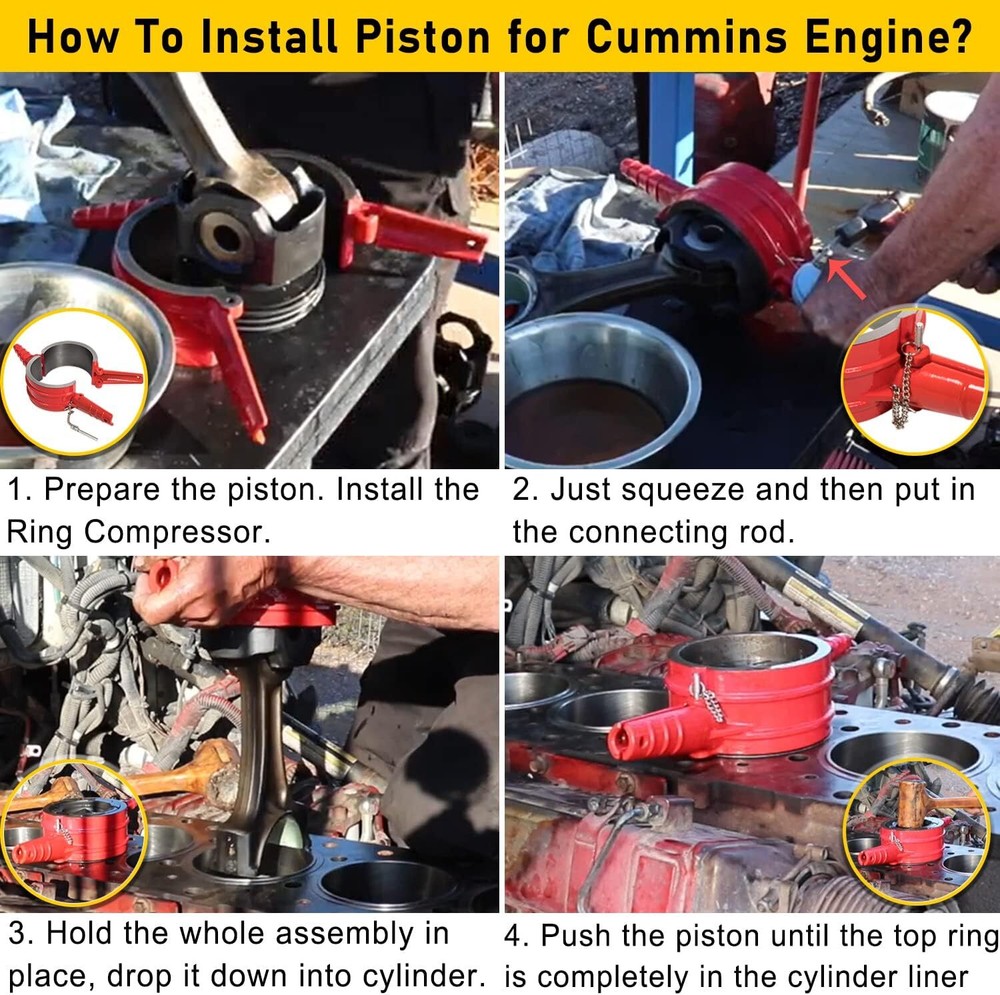 How To Install Piston for Cummins Engine?

1. Prepare the piston. Install the Ring Compressor.

2. Just squeeze and then put in the connecting rod.

3. Hold the whole assembly in place, drop it down into cylinder.

4. Push the piston until the top ring is completely in the cylinder liner