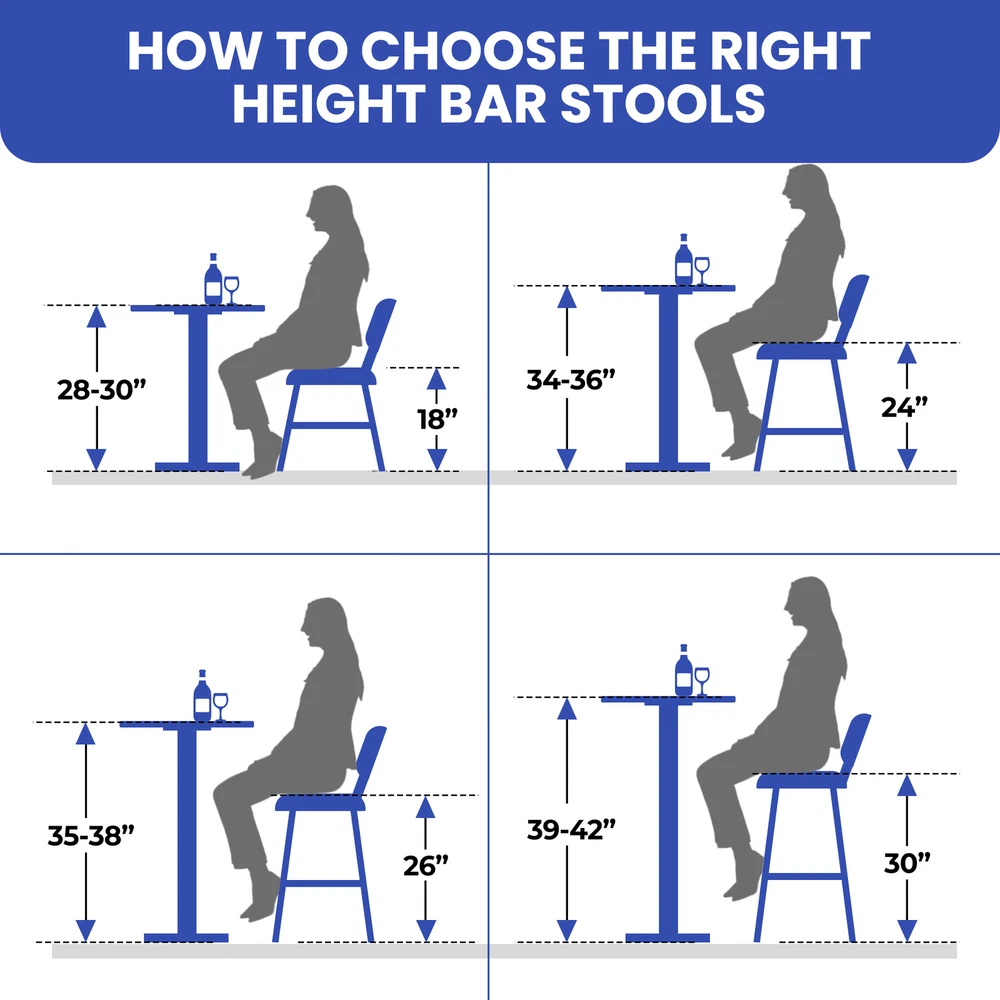 HOW TO CHOOSE THE RIGHT HEIGHT BAR STOOLS

28-30”

18”

34-36”

24”

35-38”

26”

39-42”

30”