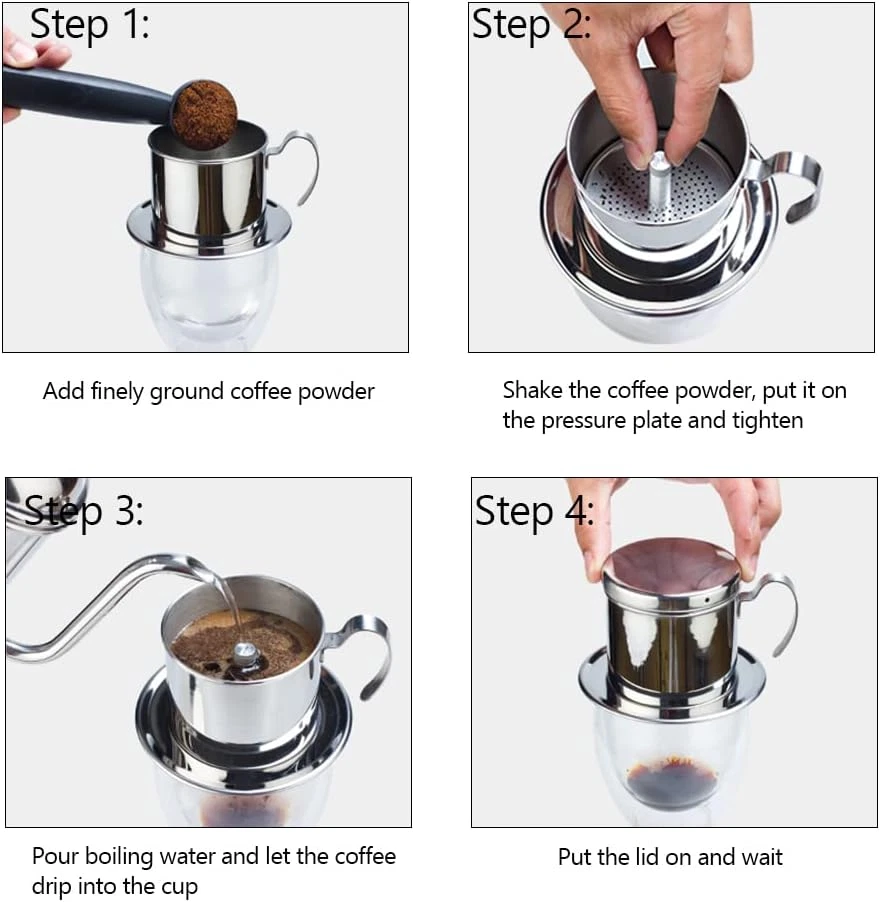 Step 1:

Add finely ground coffee powder

Step 2:

Shake the coffee powder, put it on the pressure plate and tighten

Step 3:

Pour boiling water and let the coffee drip into the cup

Step 4:

Put the lid on and wait