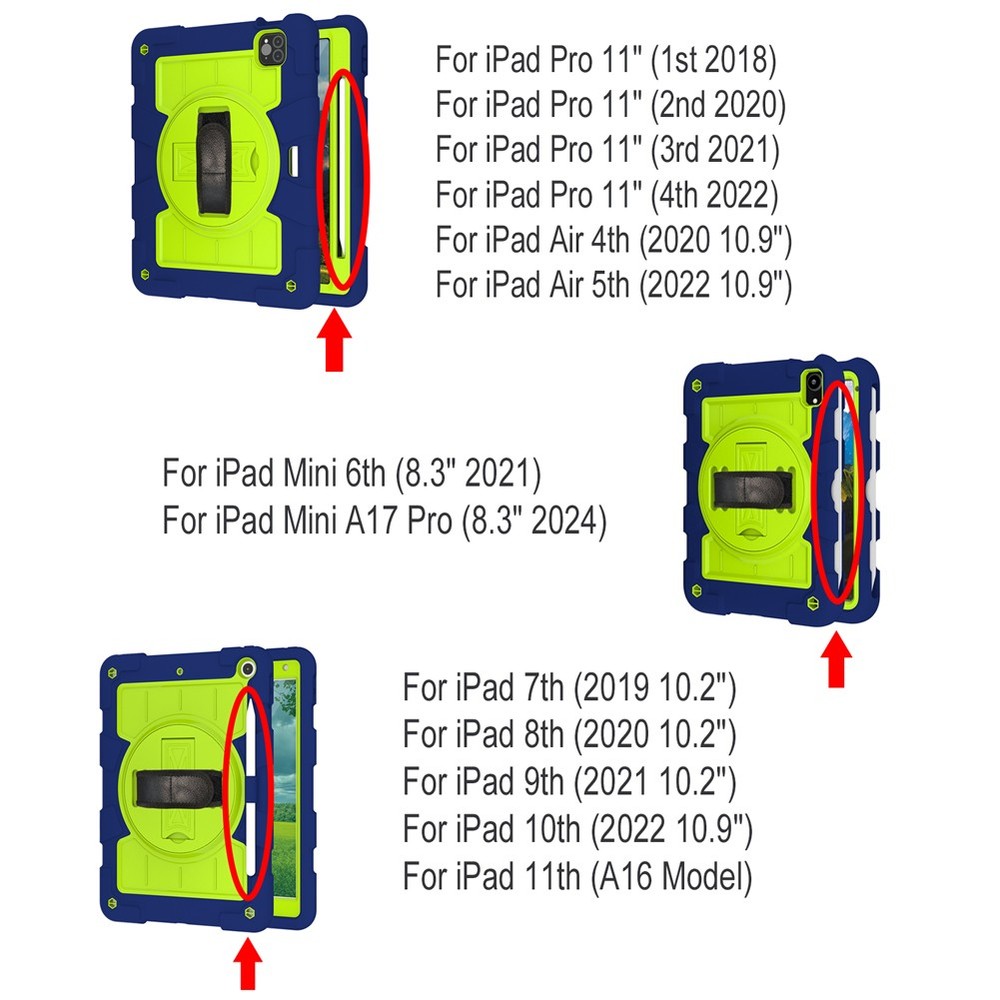 For iPad Pro 11" (1st 2018)
For iPad Pro 11" (2nd 2020)
For iPad Pro 11" (3rd 2021)
For iPad Pro 11" (4th 2022)
For iPad Air 4th (2020 10.9")
For iPad Air 5th (2022 10.9")

For iPad Mini 6th (8.3" 2021)
For iPad Mini A17 Pro (8.3" 2024)

For iPad 7th (2019 10.2")
For iPad 8th (2020 10.2")
For iPad 9th (2021 10.2")
For iPad 10th (2022 10.9")
For iPad 11th (A16 Model)