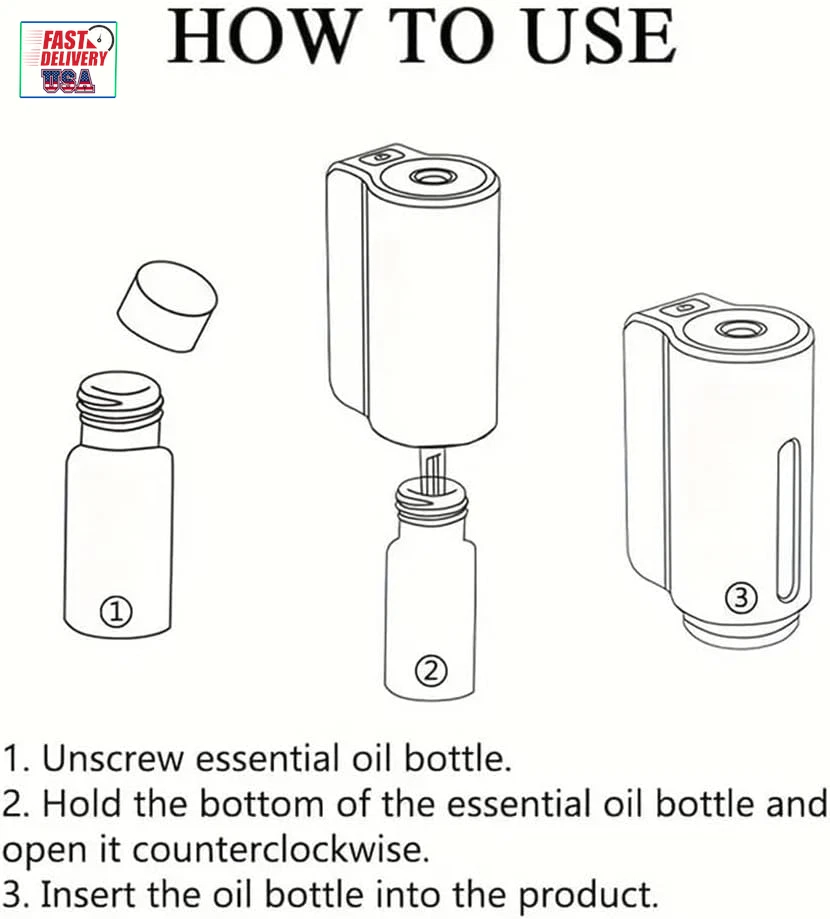 FAST DELIVERY USA

HOW TO USE

①

②

③

1. Unscrew essential oil bottle.
2. Hold the bottom of the essential oil bottle and open it counterclockwise.
3. Insert the oil bottle into the product.