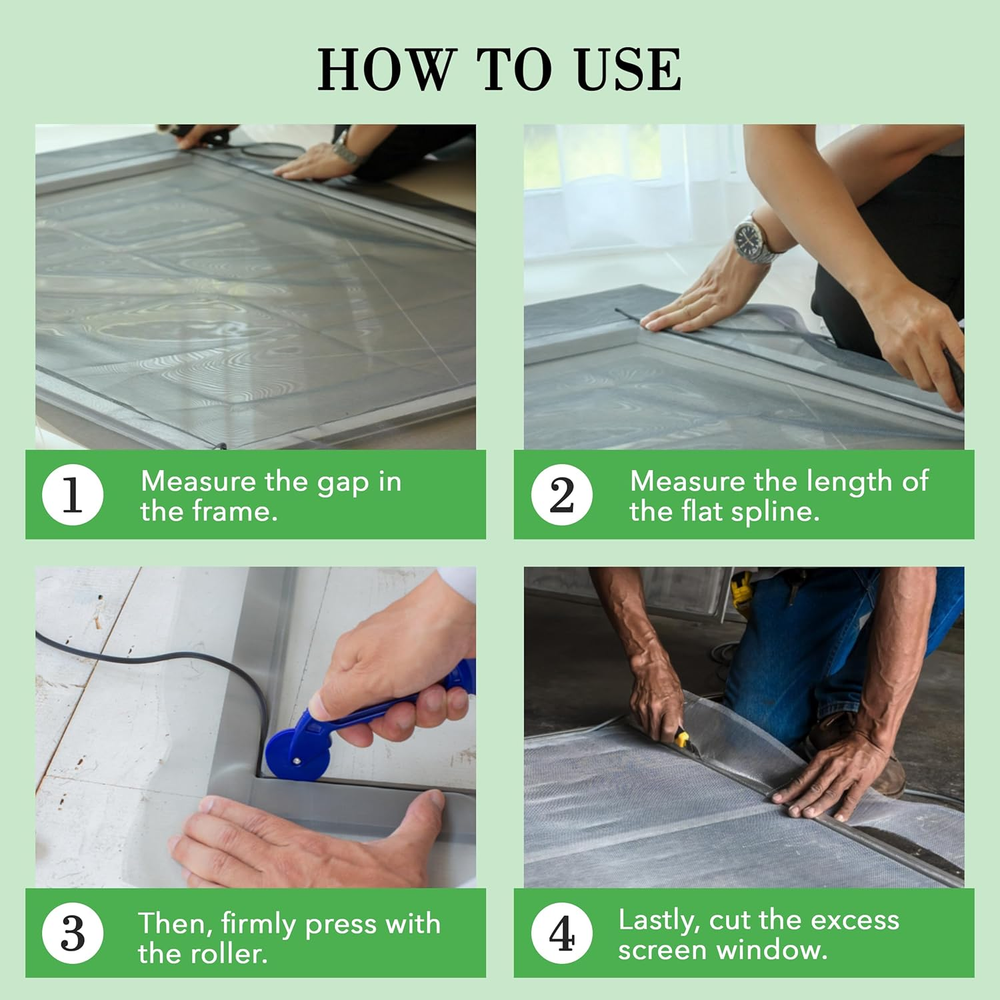 HOW TO USE

1 Measure the gap in the frame.

2 Measure the length of the flat spline.

3 Then, firmly press with the roller.

4 Lastly, cut the excess screen window.