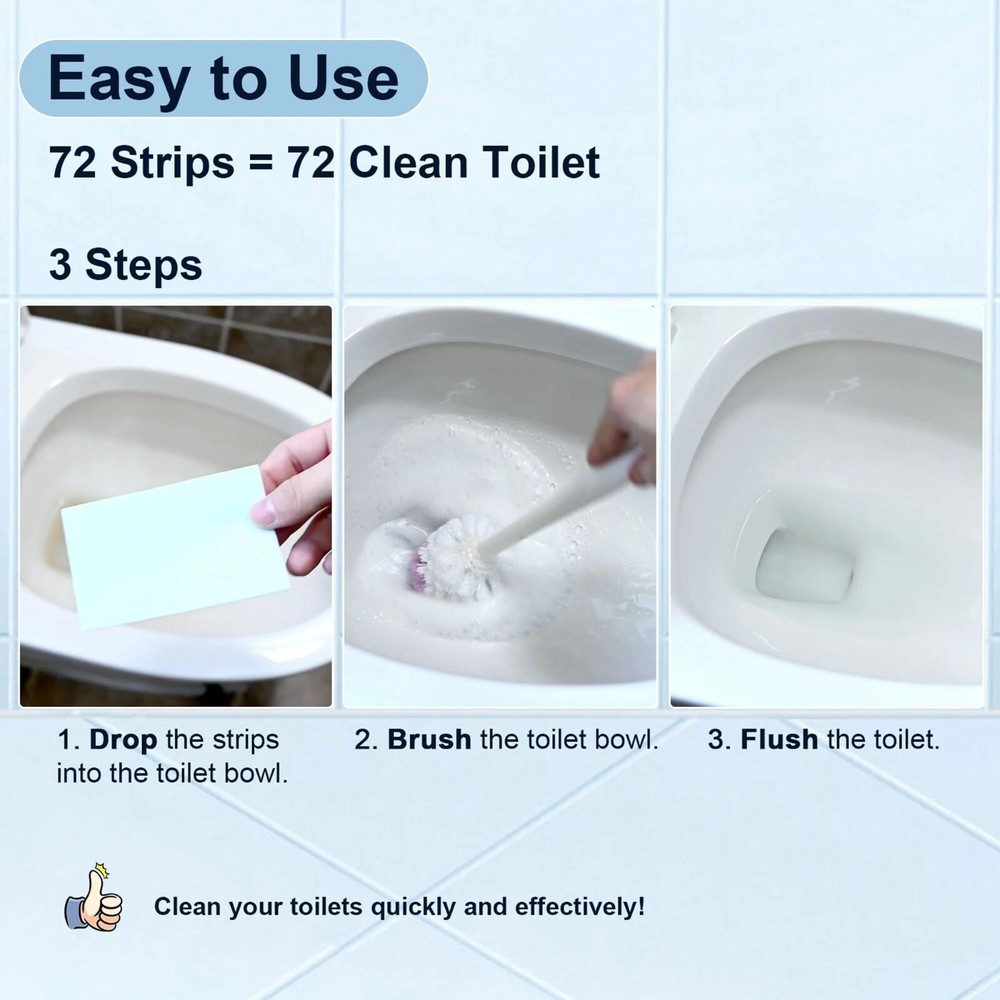 Easy to Use

72 Strips = 72 Clean Toilet

3 Steps

1. Drop the strips into the toilet bowl.

2. Brush the toilet bowl.

3. Flush the toilet.

Clean your toilets quickly and effectively!