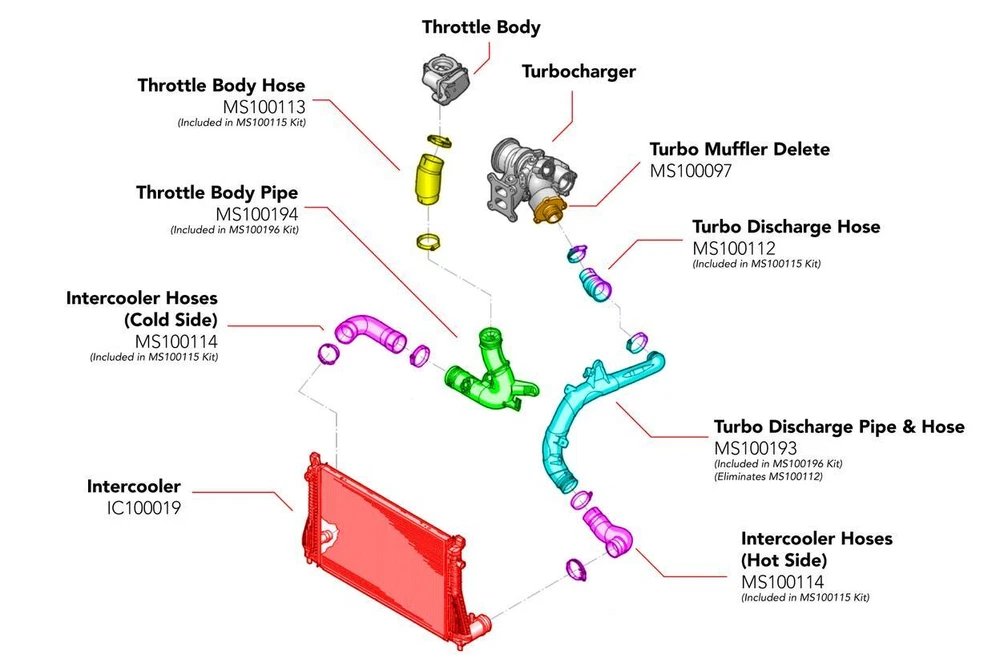 Throttle Body

Throttle Body Hose
MS100113
(Included in MS100115 Kit)

Turbocharger

Turbo Muffler Delete
MS100097

Throttle Body Pipe
MS100194
(Included in MS100196 Kit)

Turbo Discharge Hose
MS100112
(Included in MS100115 Kit)

Intercooler Hoses
(Cold Side)
MS100114
(Included in MS100115 Kit)

Turbo Discharge Pipe & Hose
MS100193
(Included in MS100196 Kit)
(Eliminates MS100112)

Intercooler
IC100019

Intercooler Hoses
(Hot Side)
MS100114
(Included in MS100115 Kit)