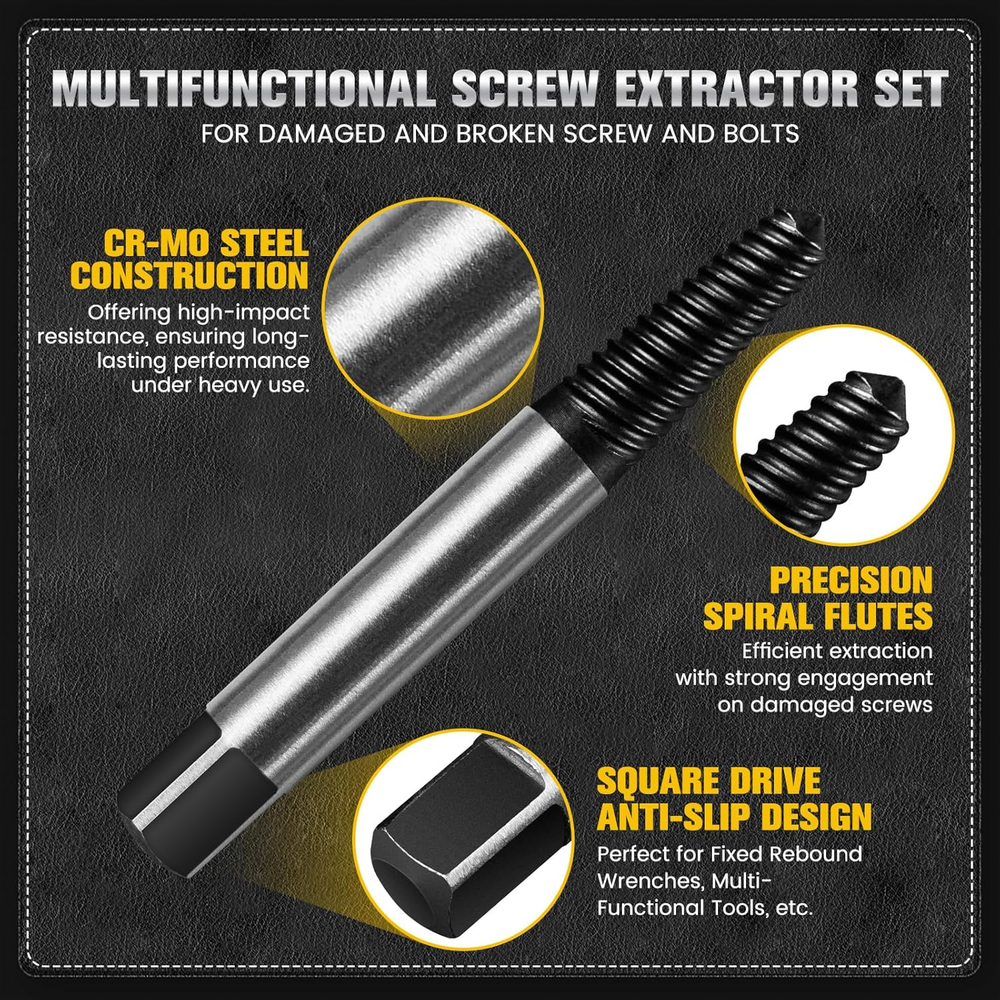 MULTIFUNCTIONAL SCREW EXTRACTOR SET
FOR DAMAGED AND BROKEN SCREW AND BOLTS

CR-MO STEEL CONSTRUCTION
Offering high-impact resistance, ensuring long-lasting performance under heavy use.

PRECISION SPIRAL FLUTES
Efficient extraction with strong engagement on damaged screws

SQUARE DRIVE ANTI-SLIP DESIGN
Perfect for Fixed Rebound Wrenches, Multi-Functional Tools, etc.