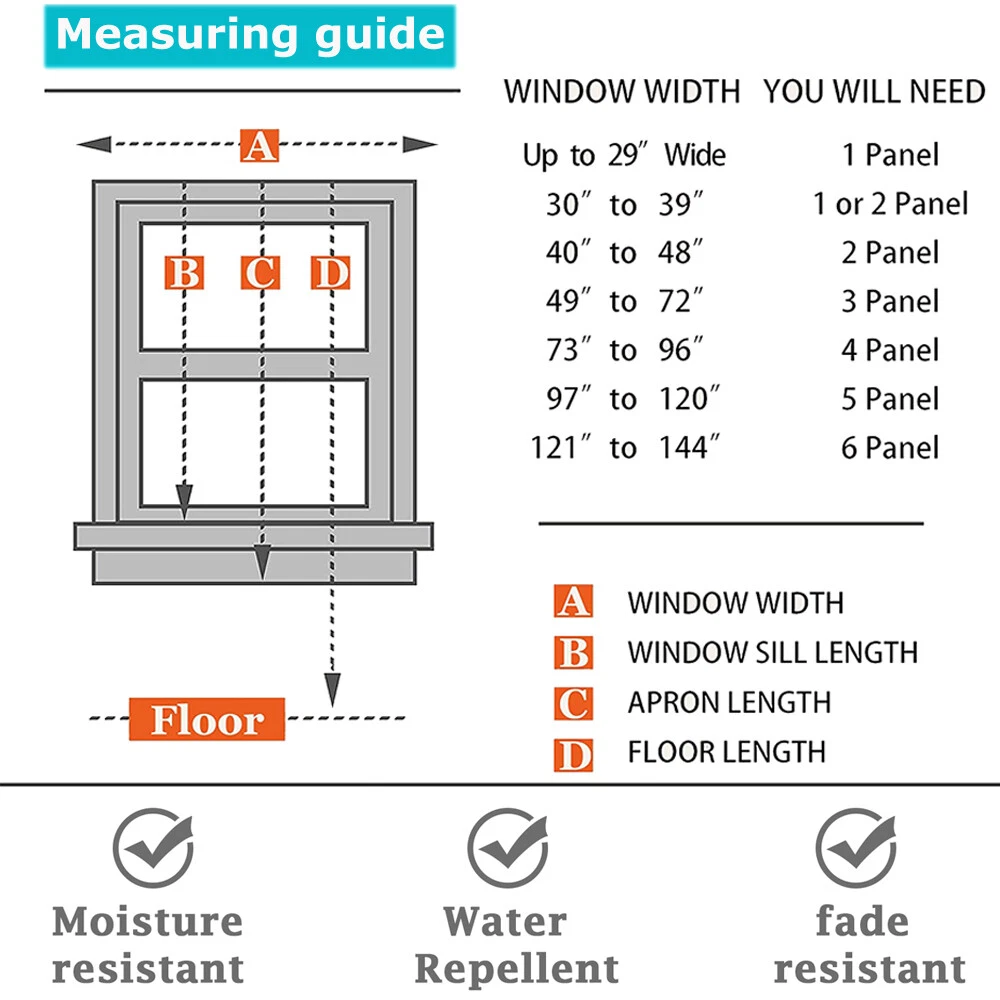 Measuring guide

A

B C D

Floor

| WINDOW WIDTH | YOU WILL NEED |
|---|---|
| Up to 29″ Wide | 1 Panel |
| 30″ to 39″ | 1 or 2 Panel |
| 40″ to 48″ | 2 Panel |
| 49″ to 72″ | 3 Panel |
| 73″ to 96″ | 4 Panel |
| 97″ to 120″ | 5 Panel |
| 121″ to 144″ | 6 Panel |

A WINDOW WIDTH
B WINDOW SILL LENGTH
C APRON LENGTH
D FLOOR LENGTH

Moisture resistant

Water Repellent

fade resistant