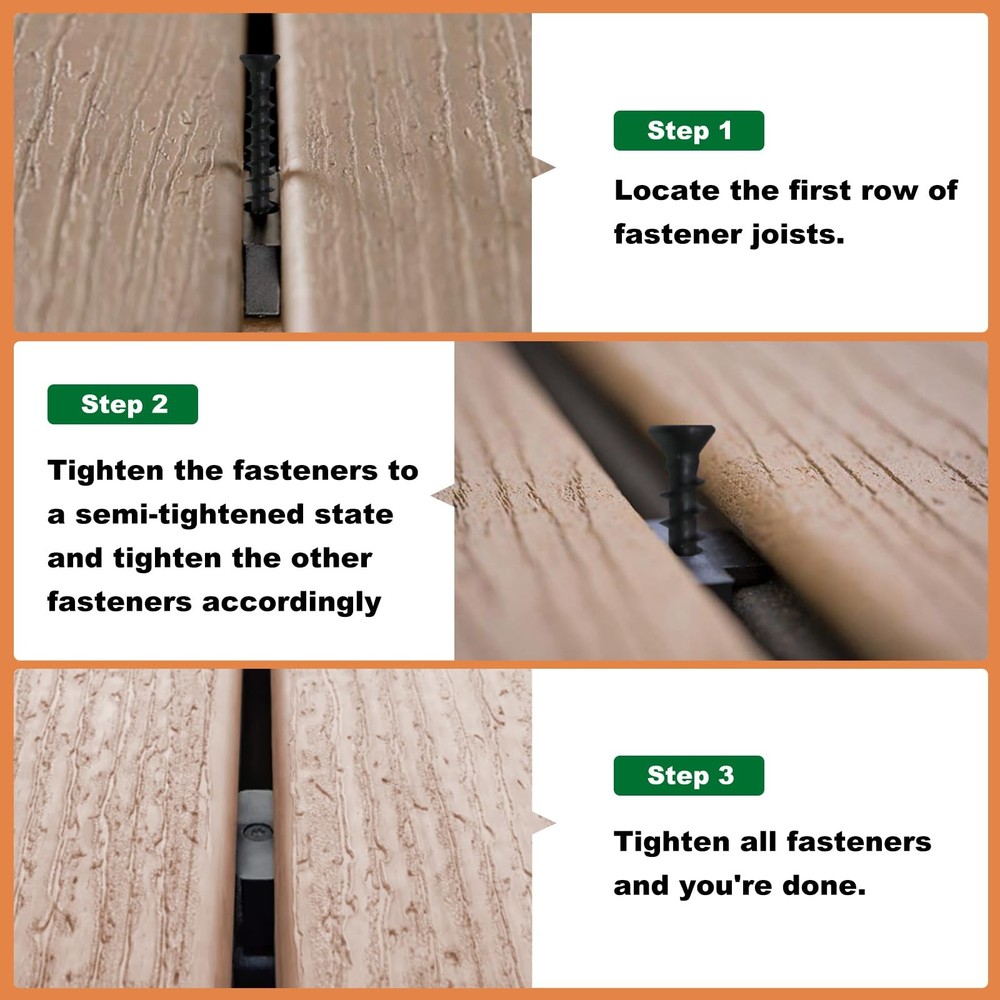 Step 1

Locate the first row of fastener joists.

Step 2

Tighten the fasteners to a semi-tightened state and tighten the other fasteners accordingly

Step 3

Tighten all fasteners and you're done.