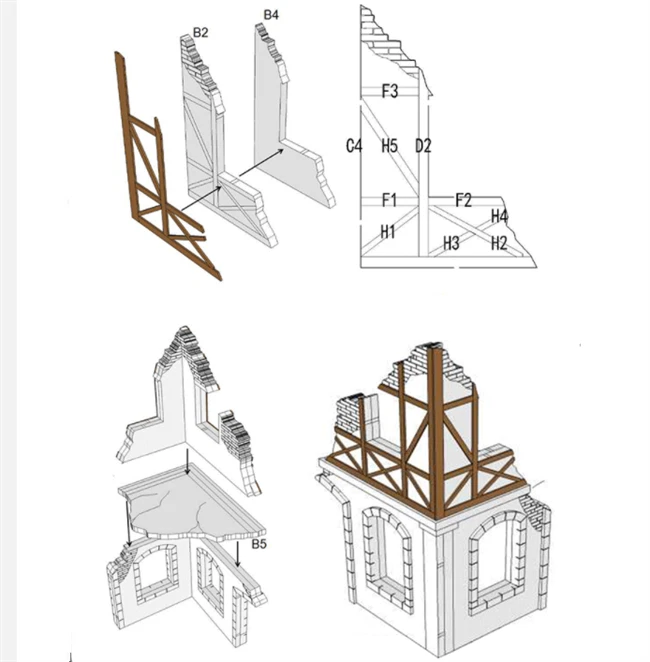 B2
B4
F3
C4
H5
D2
F1
F2
H4
H1
H3
H2
B5