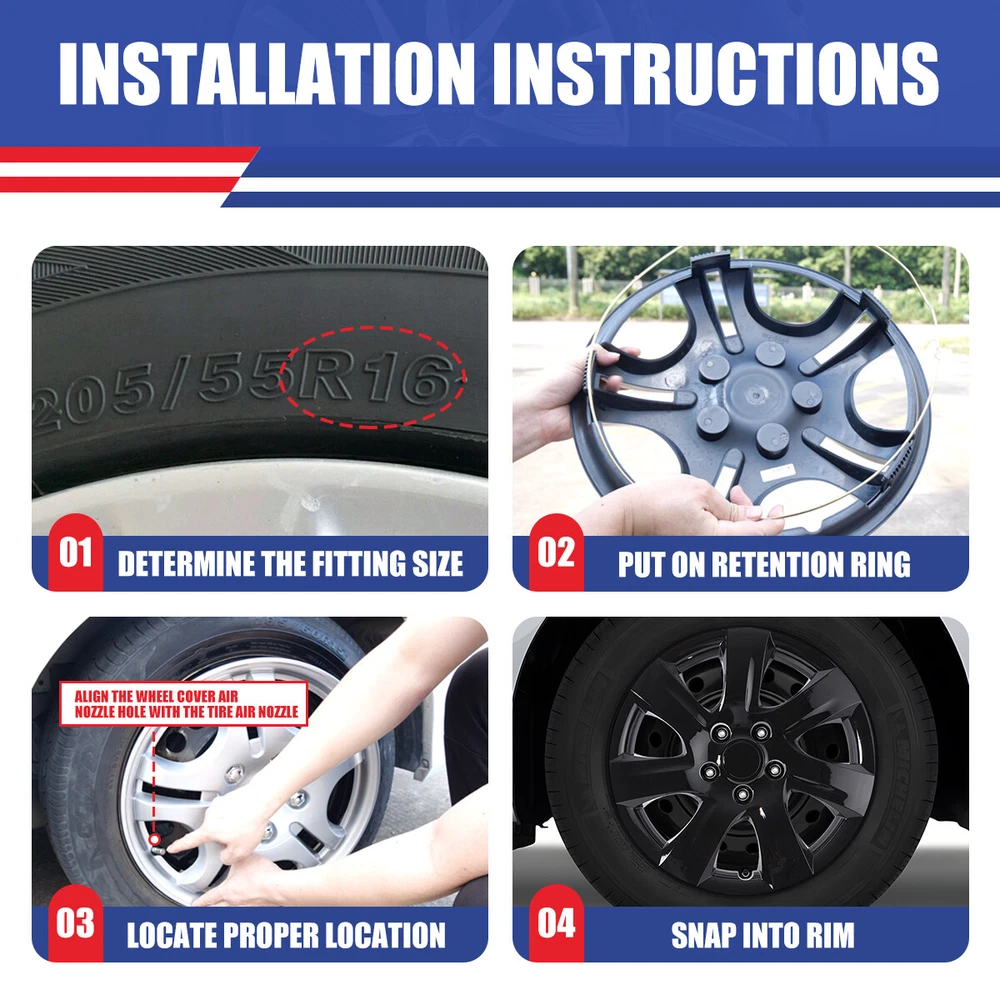 INSTALLATION INSTRUCTIONS

205/55R16

01 DETERMINE THE FITTING SIZE

02 PUT ON RETENTION RING

ALIGN THE WHEEL COVER AIR NOZZLE HOLE WITH THE TIRE AIR NOZZLE

03 LOCATE PROPER LOCATION

04 SNAP INTO RIM